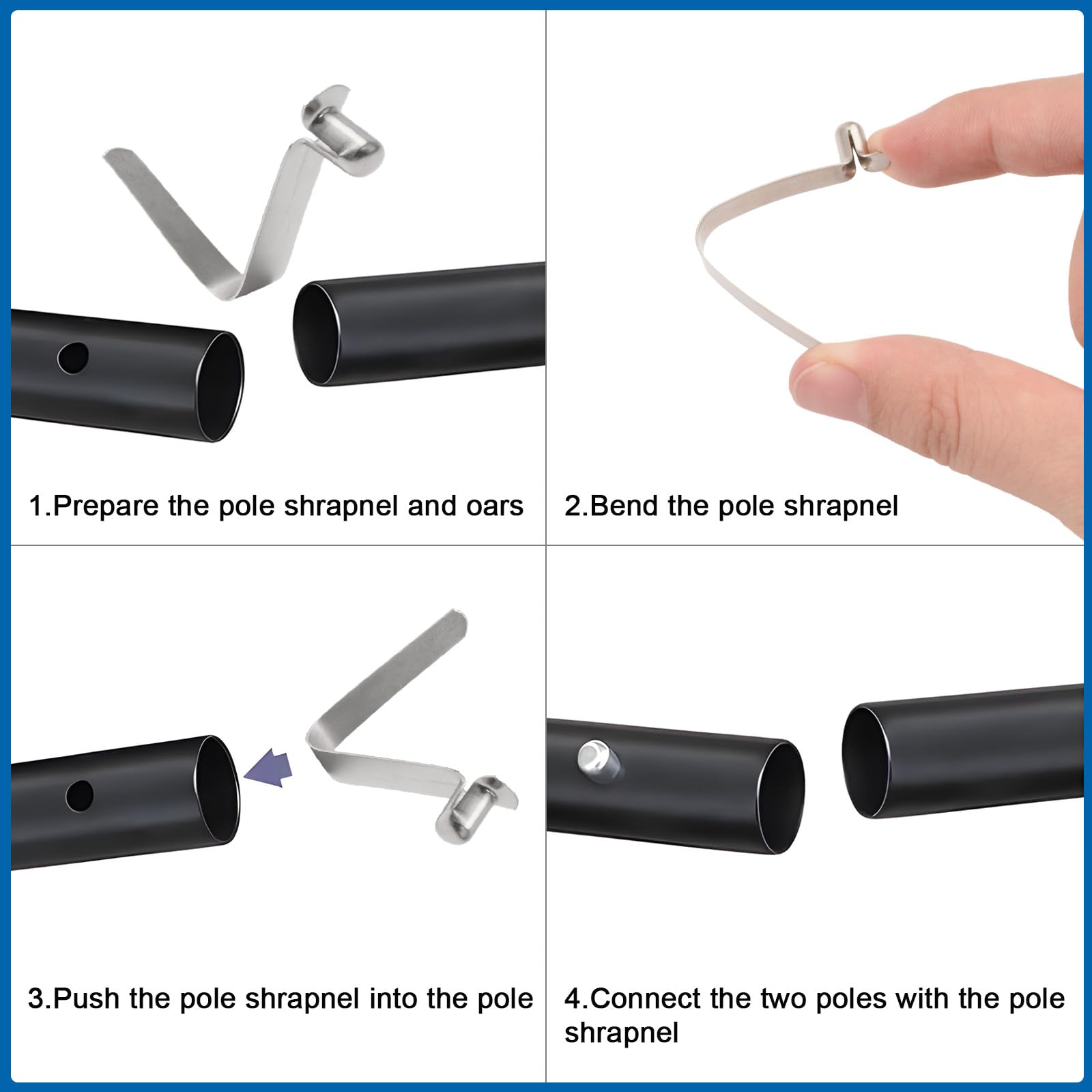 1.Prepare the pole shrapnel and oars

2.Bend the pole shrapnel

3.Push the pole shrapnel into the pole

4.Connect the two poles with the pole shrapnel