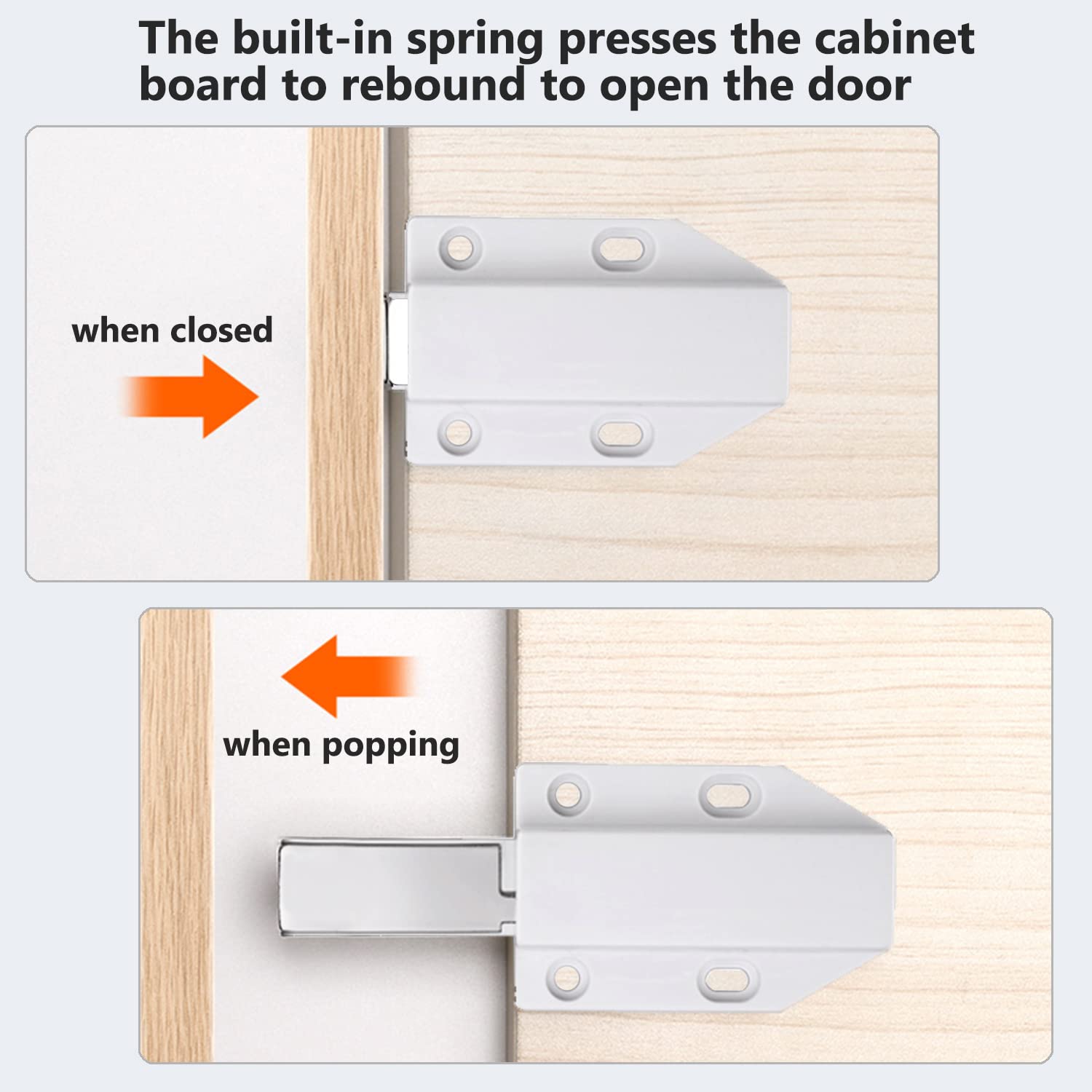 The built-in spring presses the cabinet board to rebound to open the door

when closed

when popping