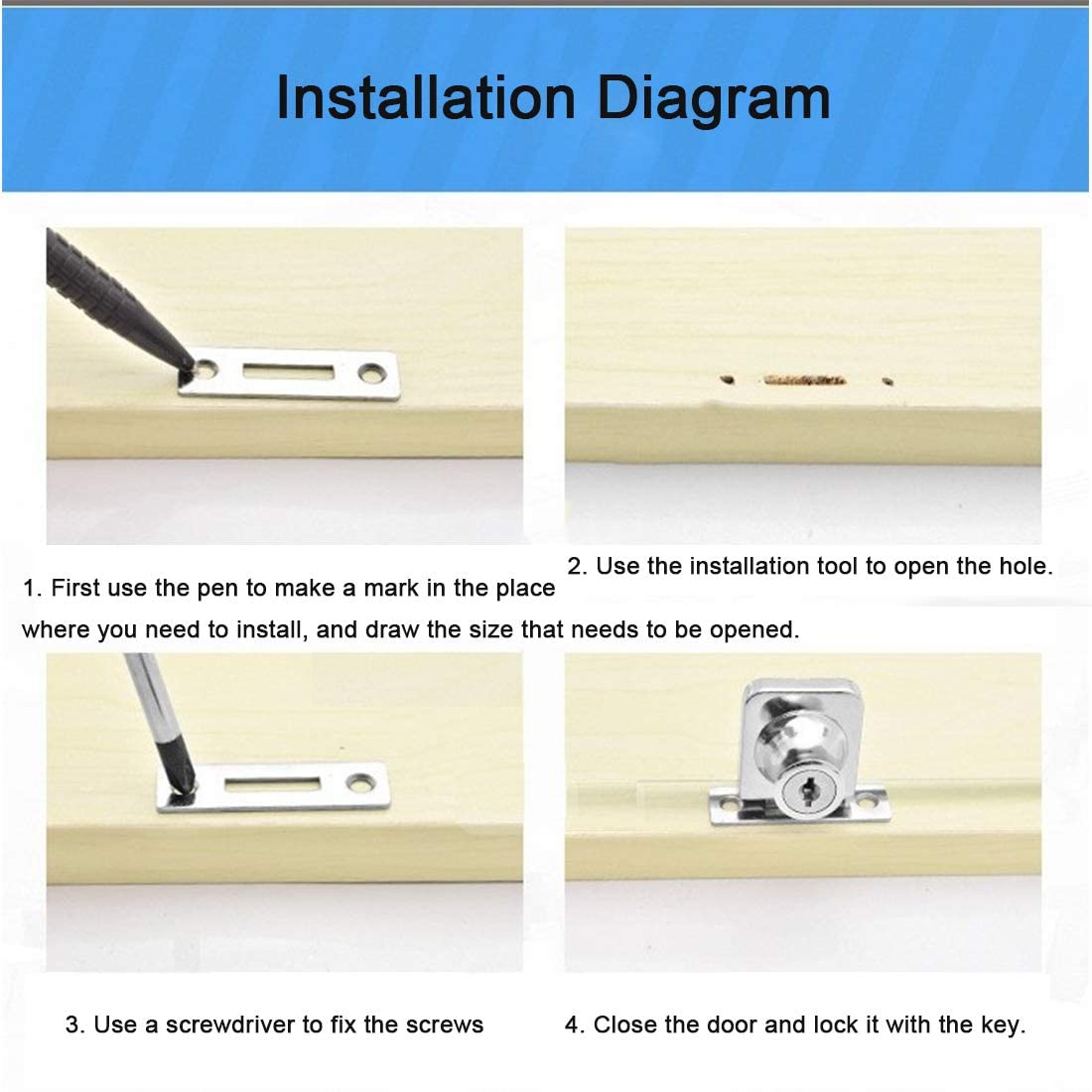 Installation Diagram

1. First use the pen to make a mark in the place where you need to install, and draw the size that needs to be opened.

2. Use the installation tool to open the hole.

3. Use a screwdriver to fix the screws

4. Close the door and lock it with the key.