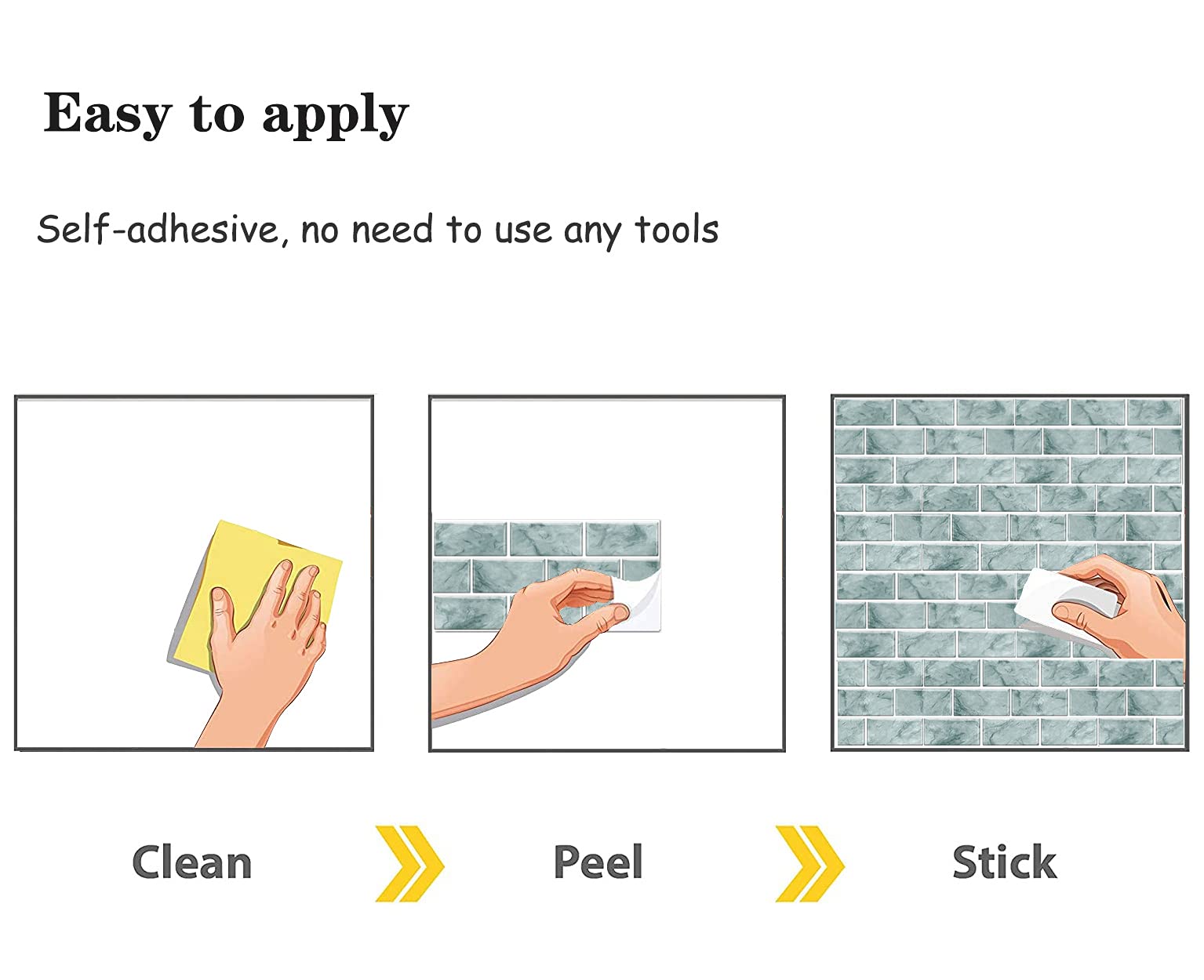 Easy to apply

Self-adhesive, no need to use any tools

Clean

Peel

Stick