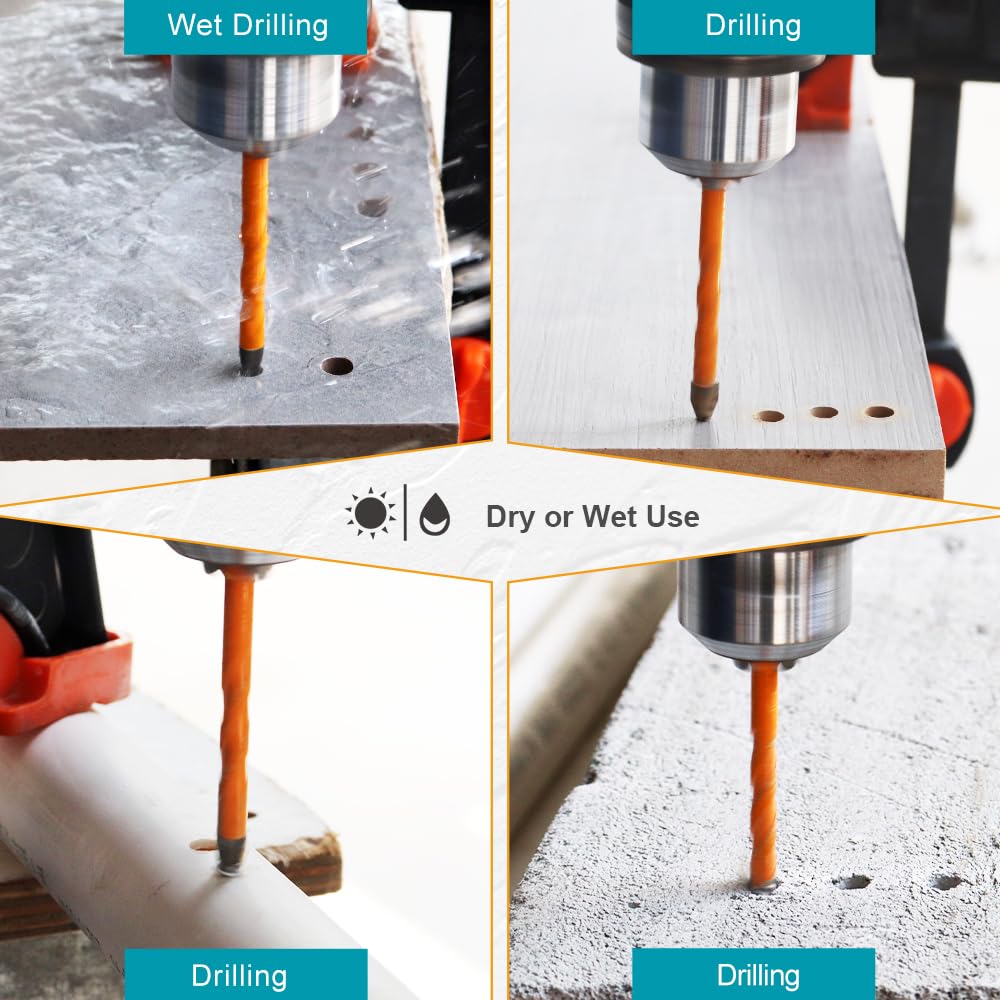 Wet Drilling

Drilling

Dry or Wet Use

Drilling

Drilling