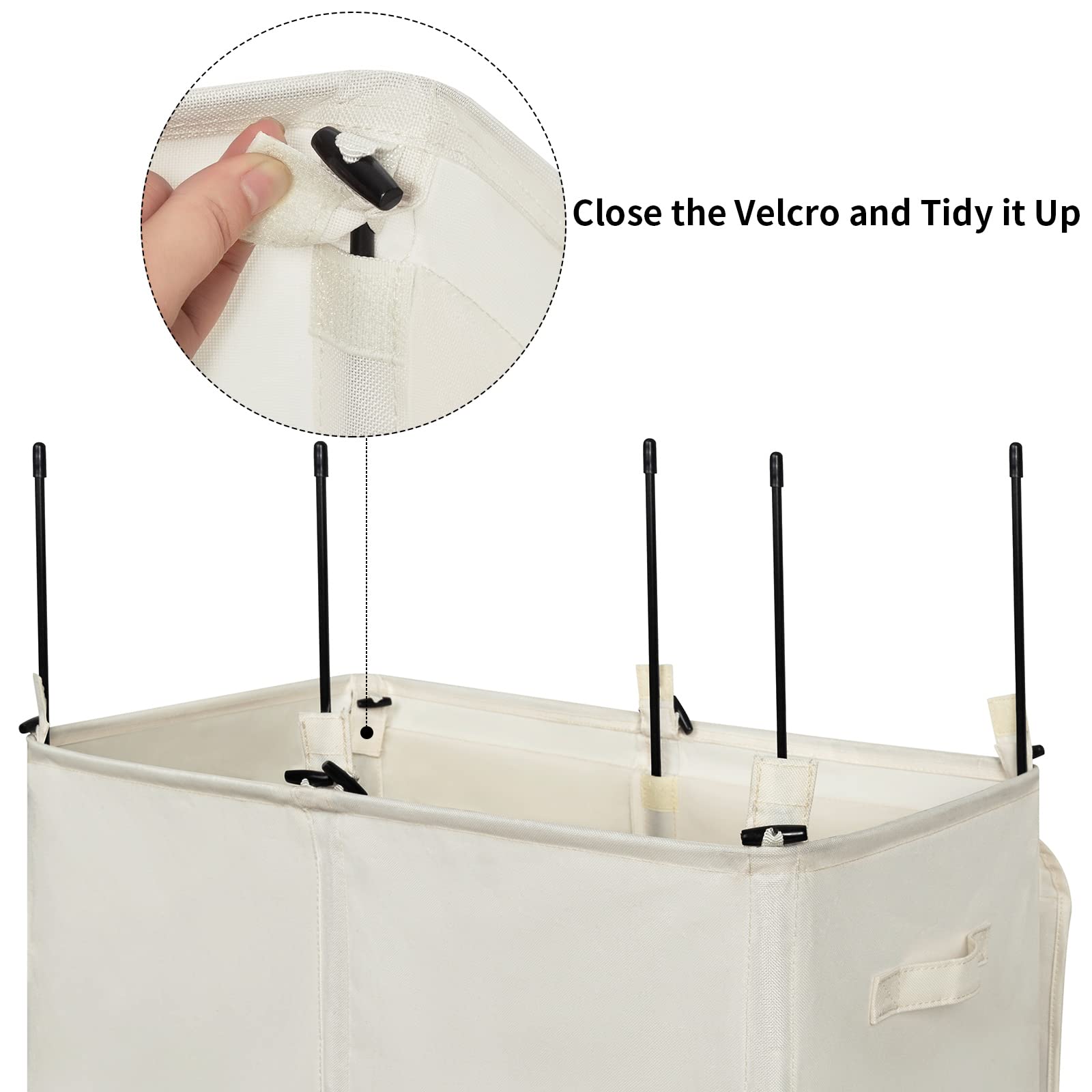 Close the Velcro and Tidy it Up