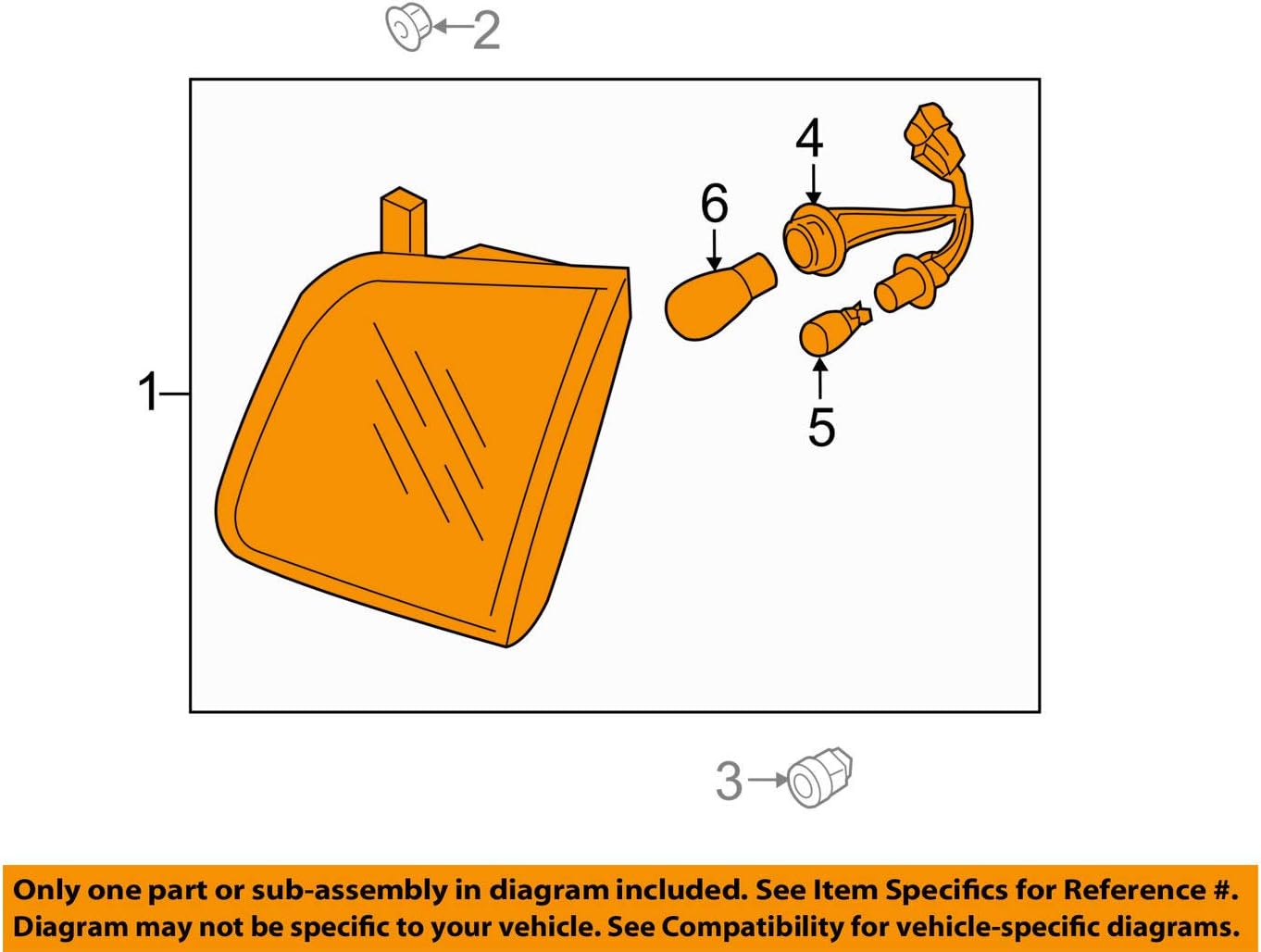 2

4

6

1

5

3

Only one part or sub-assembly in diagram included. See Item Specifics for Reference #. Diagram may not be specific to your vehicle. See Compatibility for vehicle-specific diagrams.