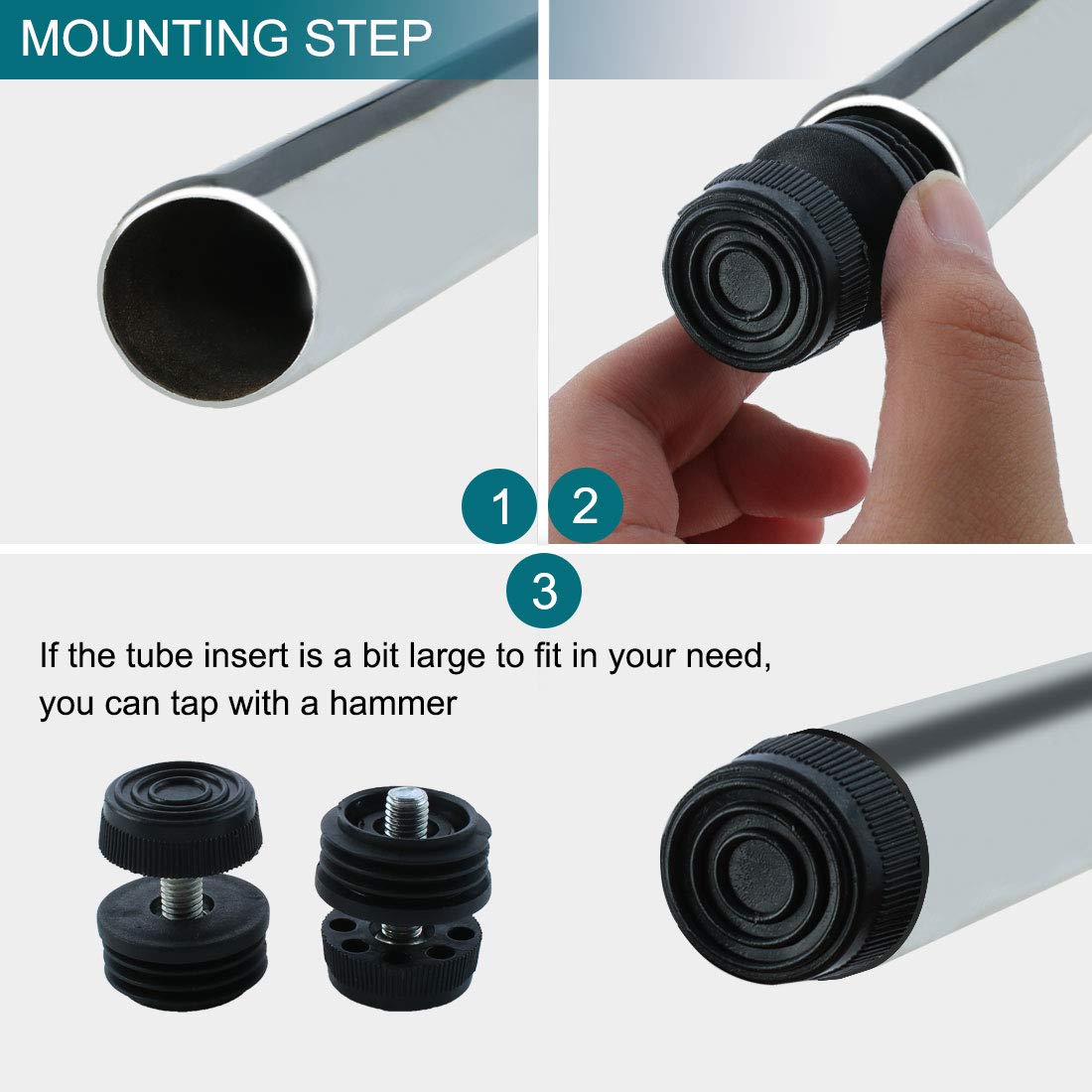 MOUNTING STEP

1

2

3

If the tube insert is a bit large to fit in your need, you can tap with a hammer