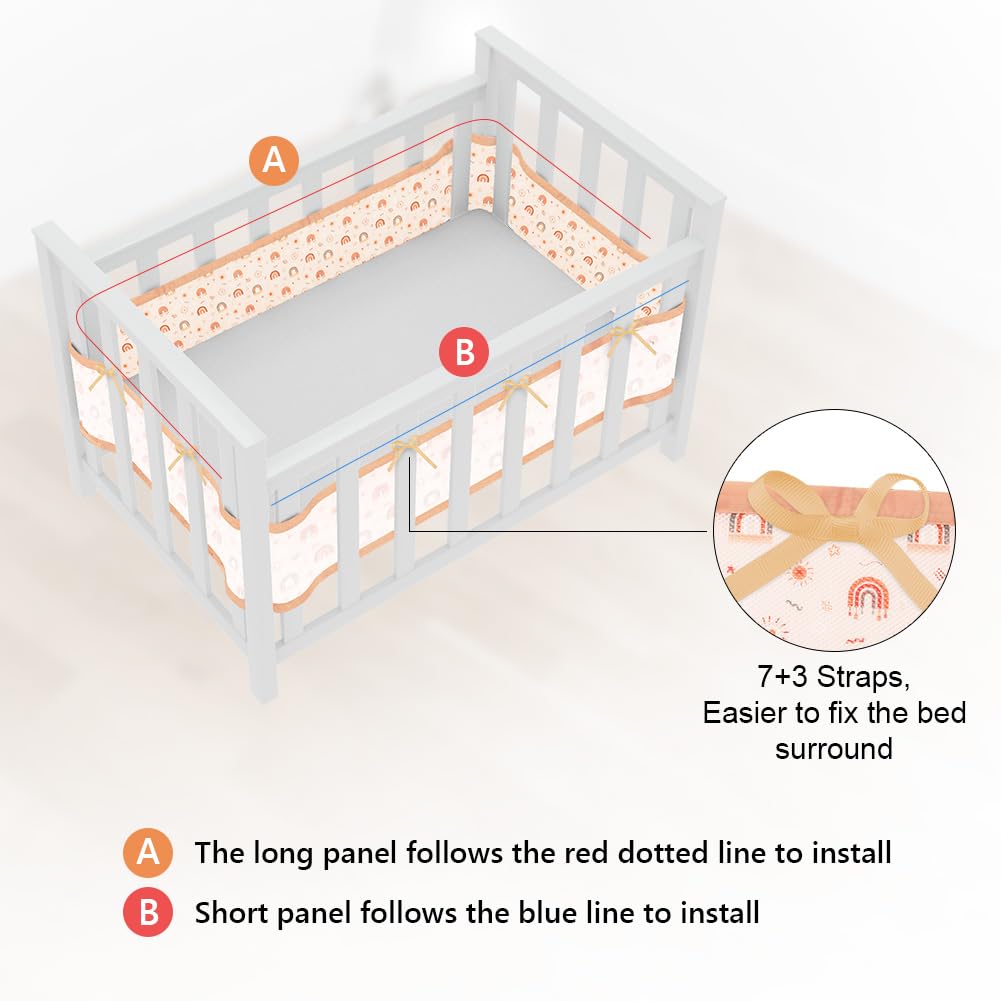 A

B

7+3 Straps,
Easier to fix the bed surround

A The long panel follows the red dotted line to install

B Short panel follows the blue line to install