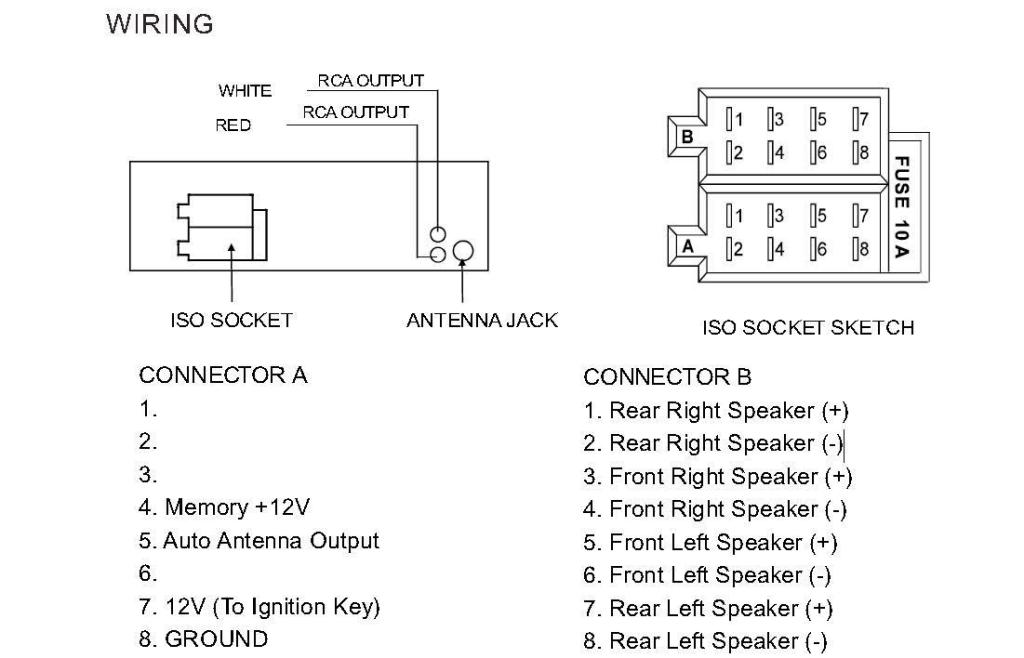 WIRING

WHITE
RCA OUTPUT
RED
RCA OUTPUT

ISO SOCKET
ANTENNA JACK

B
1 3 5 7
2 4 6 8
A
1 3 5 7
2 4 6 8
FUSE 10A

ISO SOCKET SKETCH

CONNECTOR A
1.
2.
3.
4. Memory +12V
5. Auto Antenna Output
6.
7. 12V (To Ignition Key)
8. GROUND

CONNECTOR B
1. Rear Right Speaker (+)
2. Rear Right Speaker (-)
3. Front Right Speaker (+)
4. Front Right Speaker (-)
5. Front Left Speaker (+)
6. Front Left Speaker (-)
7. Rear Left Speaker (+)
8. Rear Left Speaker (-)