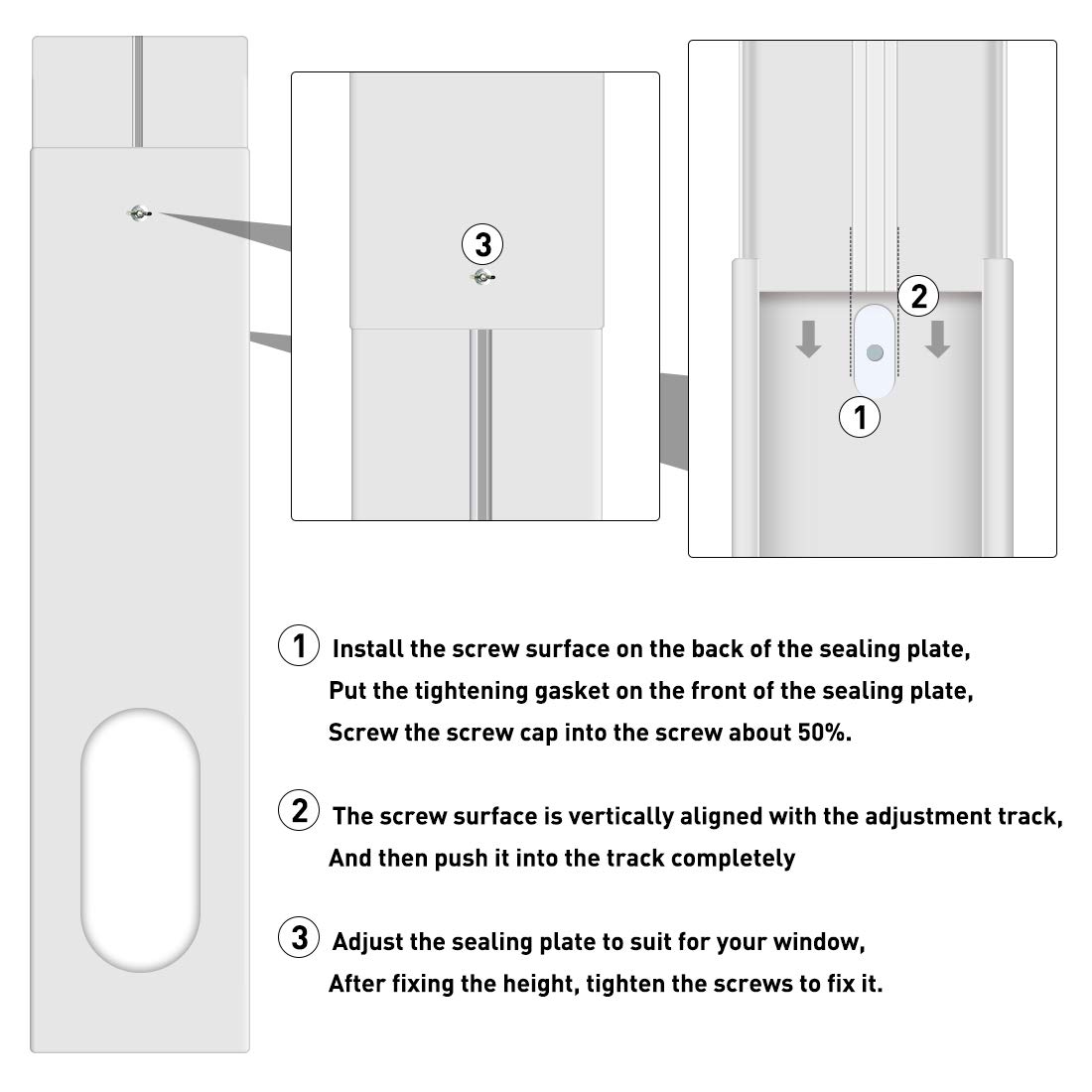 3

2

1

1 Install the screw surface on the back of the sealing plate,
Put the tightening gasket on the front of the sealing plate,
Screw the screw cap into the screw about 50%.

2 The screw surface is vertically aligned with the adjustment track,
And then push it into the track completely

3 Adjust the sealing plate to suit for your window,
After fixing the height, tighten the screws to fix it.