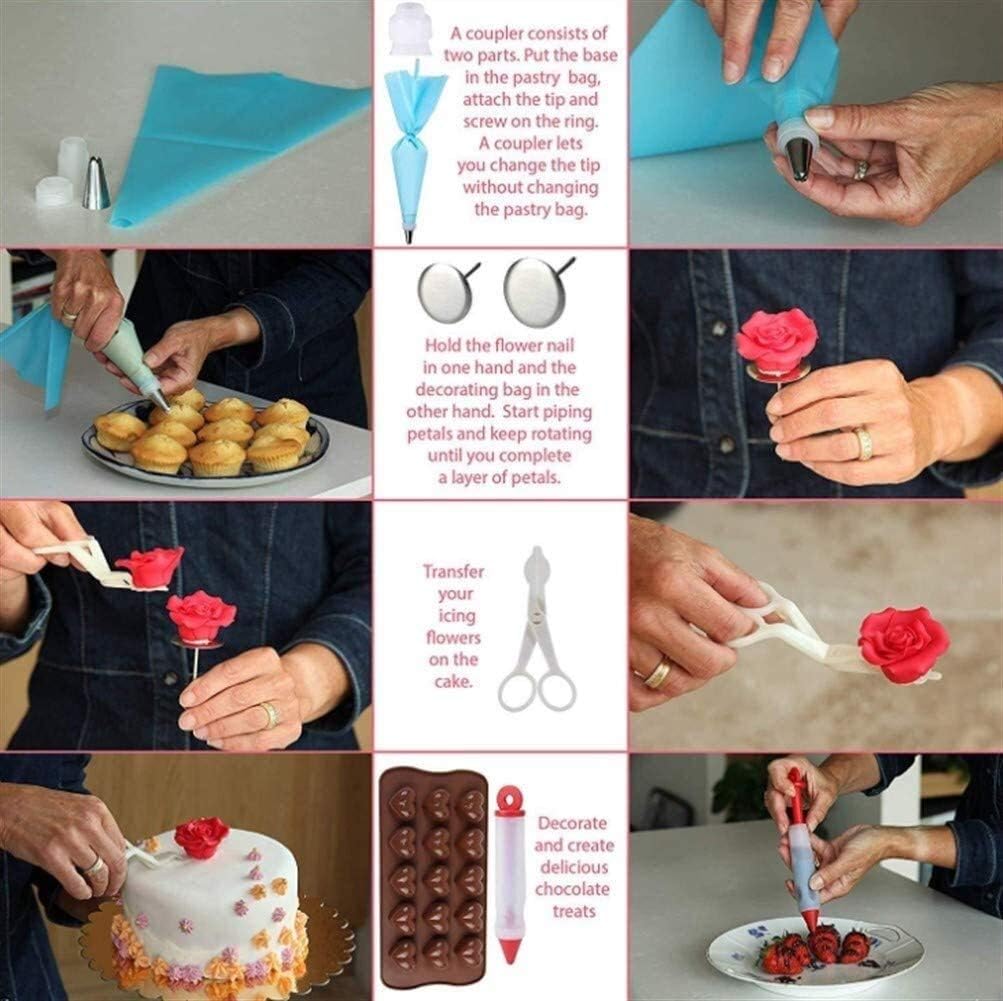 A coupler consists of two parts. Put the base in the pastry bag, attach the tip and screw on the ring. A coupler lets you change the tip without changing the pastry bag.

Hold the flower nail in one hand and the decorating bag in the other hand. Start piping petals and keep rotating until you complete a layer of petals.

Transfer your icing flowers on the cake.

Decorate and create delicious chocolate treats