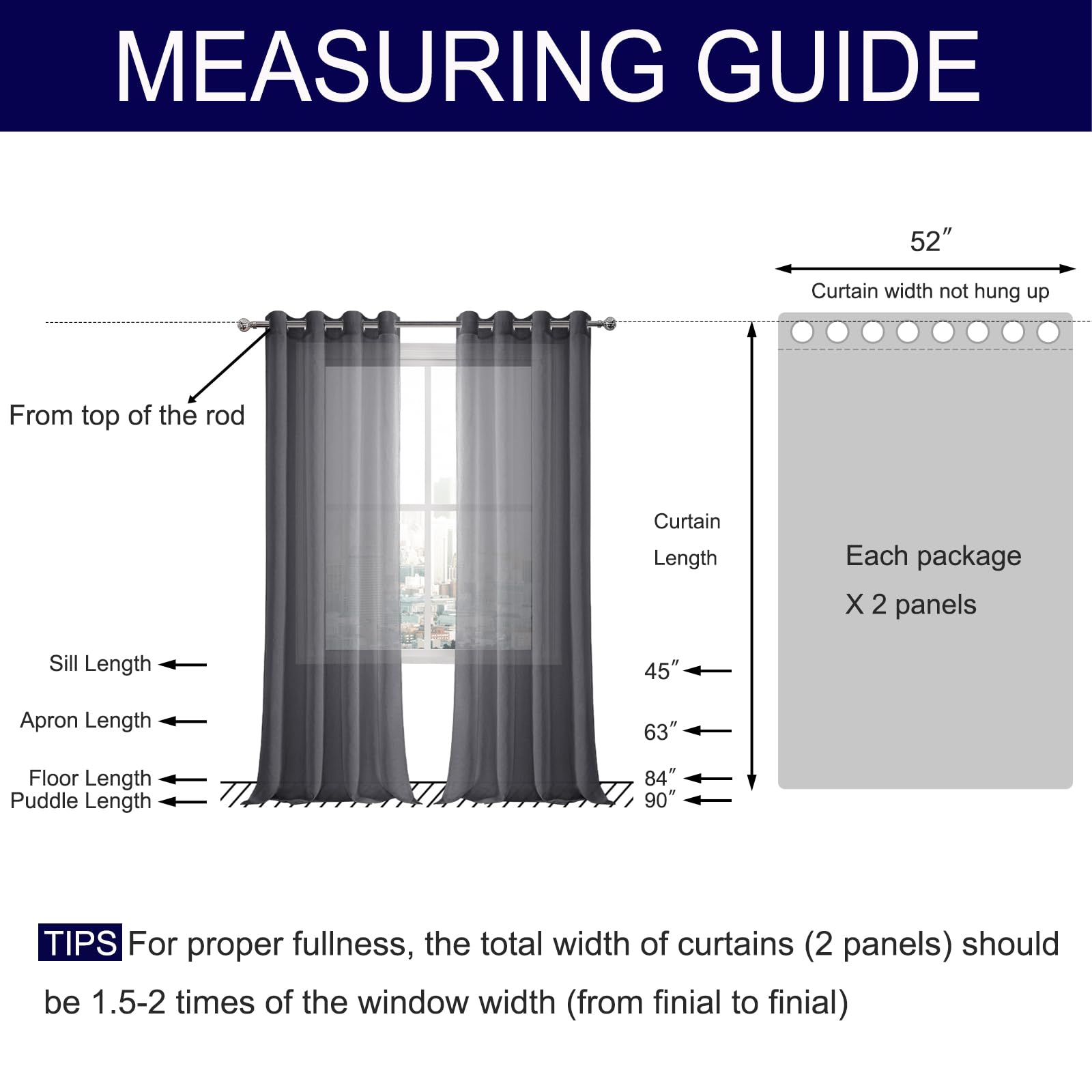 MEASURING GUIDE

52″

Curtain width not hung up

From top of the rod

Curtain Length

Each package X 2 panels

Sill Length

Apron Length

Floor Length

Puddle Length

45″

63″

84″

90″

TIPS For proper fullness, the total width of curtains (2 panels) should be 1.5-2 times of the window width (from finial to finial)