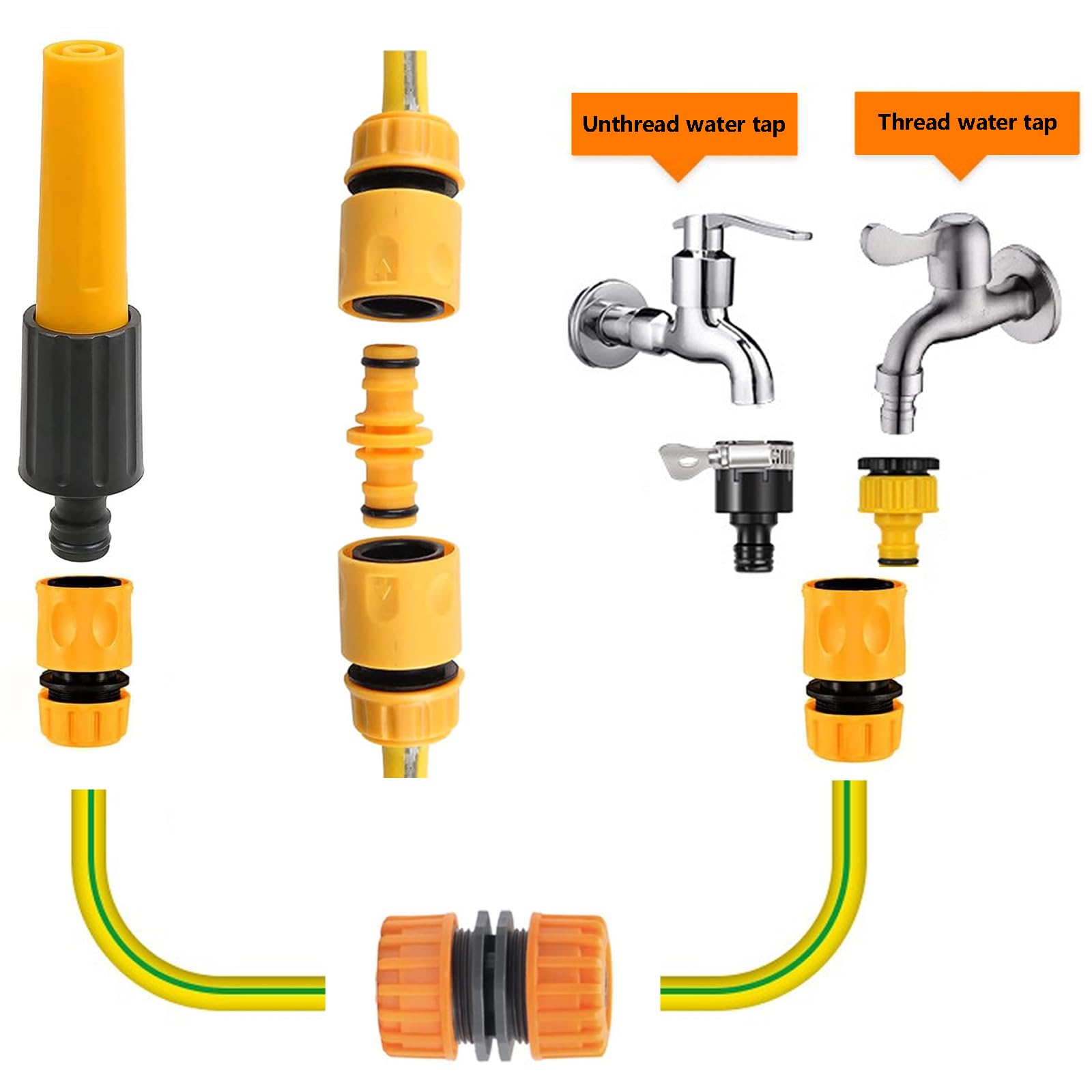 Unthread water tap

Thread water tap