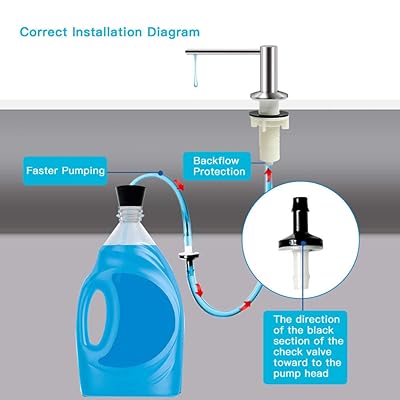 Correct Installation Diagram

Faster Pumping

Backflow Protection

The direction of the black section of the check valve toward to the pump head