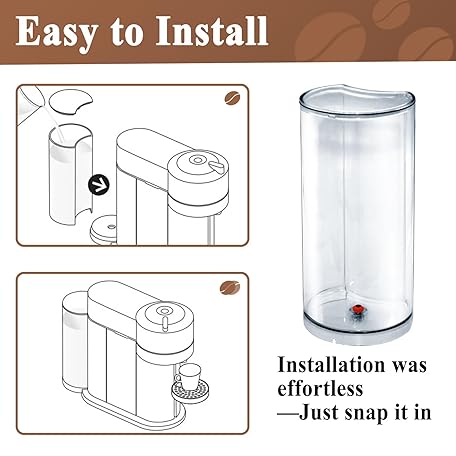 Easy to Install

Installation was effortless —Just snap it in