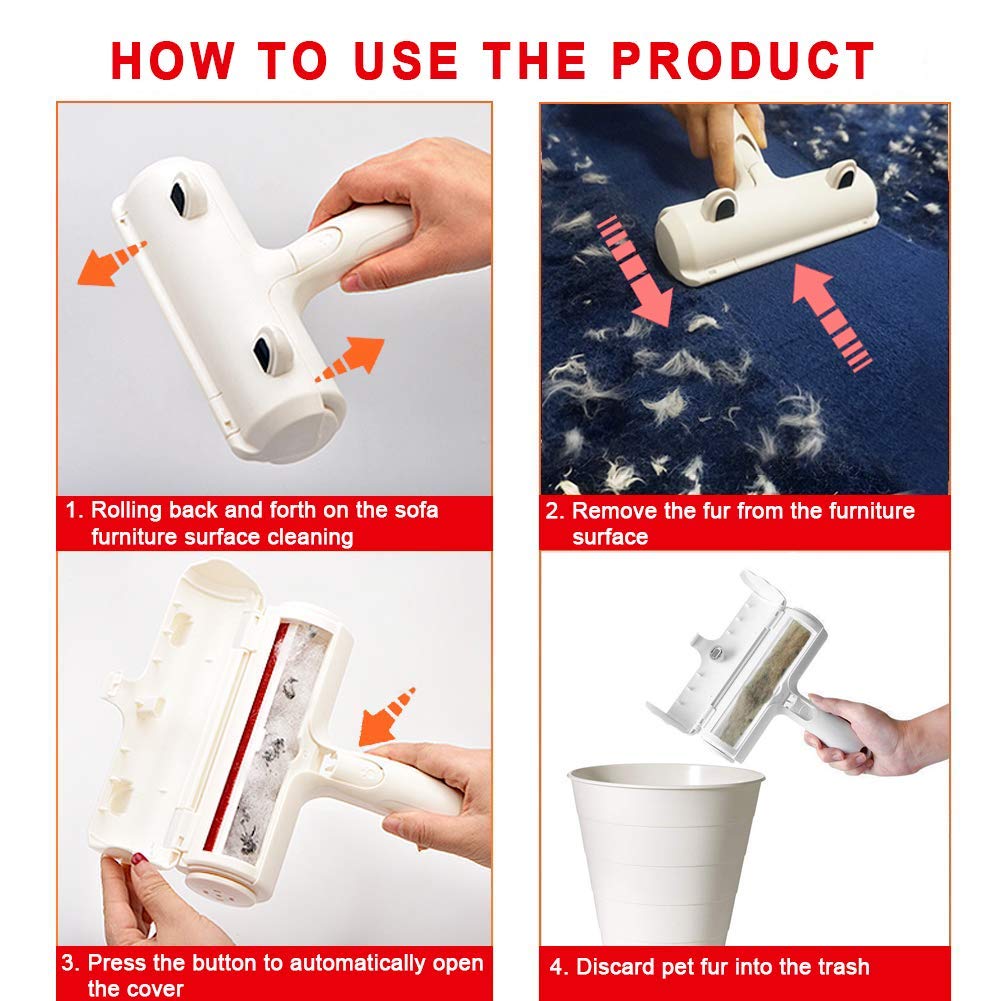 HOW TO USE THE PRODUCT

1. Rolling back and forth on the sofa furniture surface cleaning

2. Remove the fur from the furniture surface

3. Press the button to automatically open the cover

4. Discard pet fur into the trash