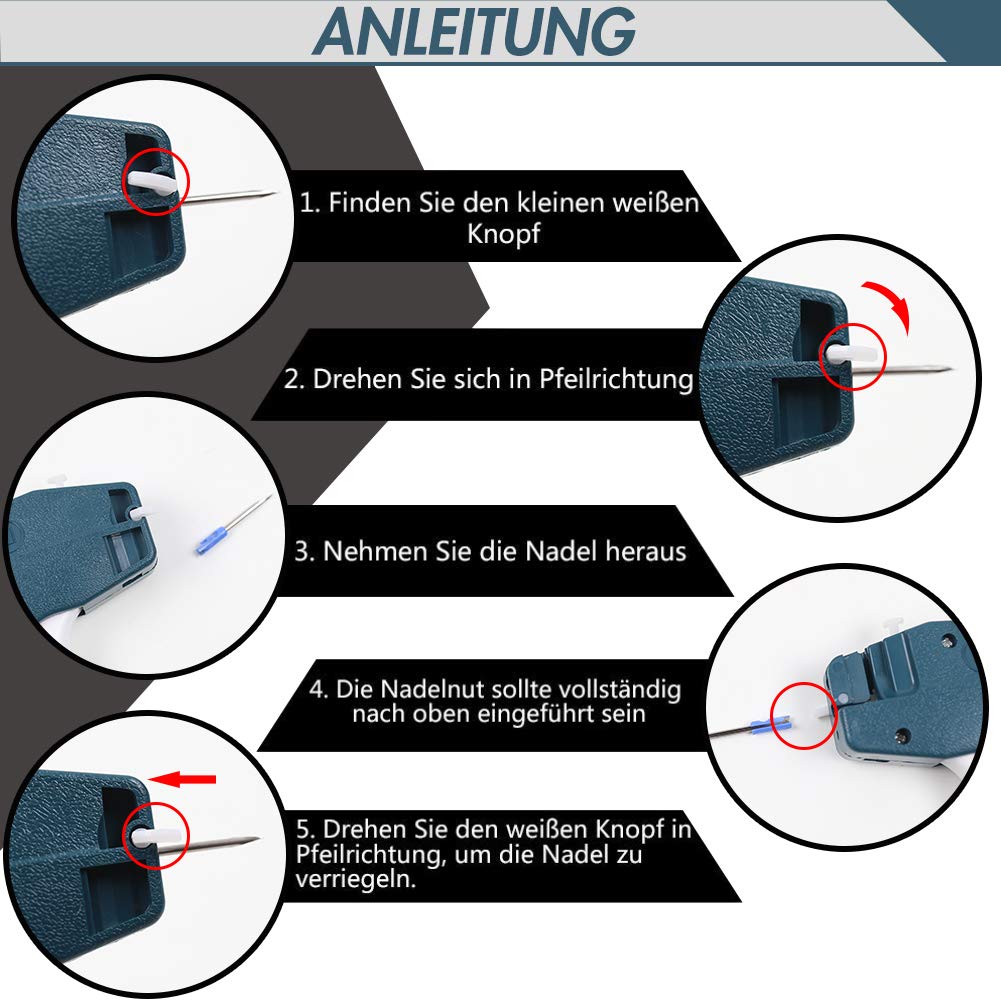 ANLEITUNG

1. Finden Sie den kleinen weißen Knopf

2. Drehen Sie sich in Pfeilrichtung

3. Nehmen Sie die Nadel heraus

4. Die Nadelnut sollte vollständig nach oben eingeführt sein

5. Drehen Sie den weißen Knopf in Pfeilrichtung, um die Nadel zu verriegeln.