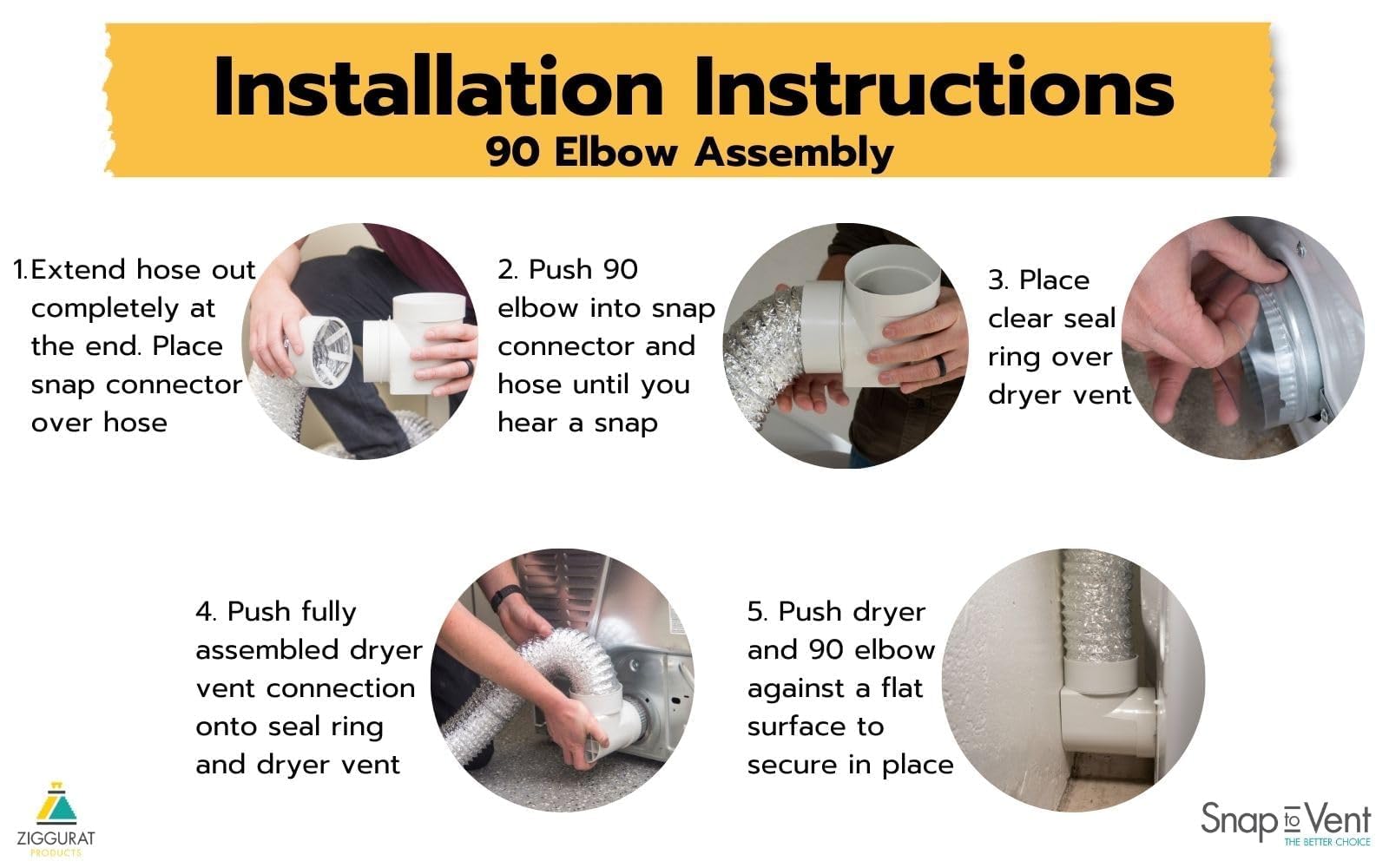 Installation Instructions
90 Elbow Assembly

1. Extend hose out completely at the end. Place snap connector over hose

2. Push 90 elbow into snap connector and hose until you hear a snap

3. Place clear seal ring over dryer vent

4. Push fully assembled dryer vent connection onto seal ring and dryer vent

5. Push dryer and 90 elbow against a flat surface to secure in place

ZIGGURAT PRODUCTS

Snap to Vent
THE BETTER CHOICE