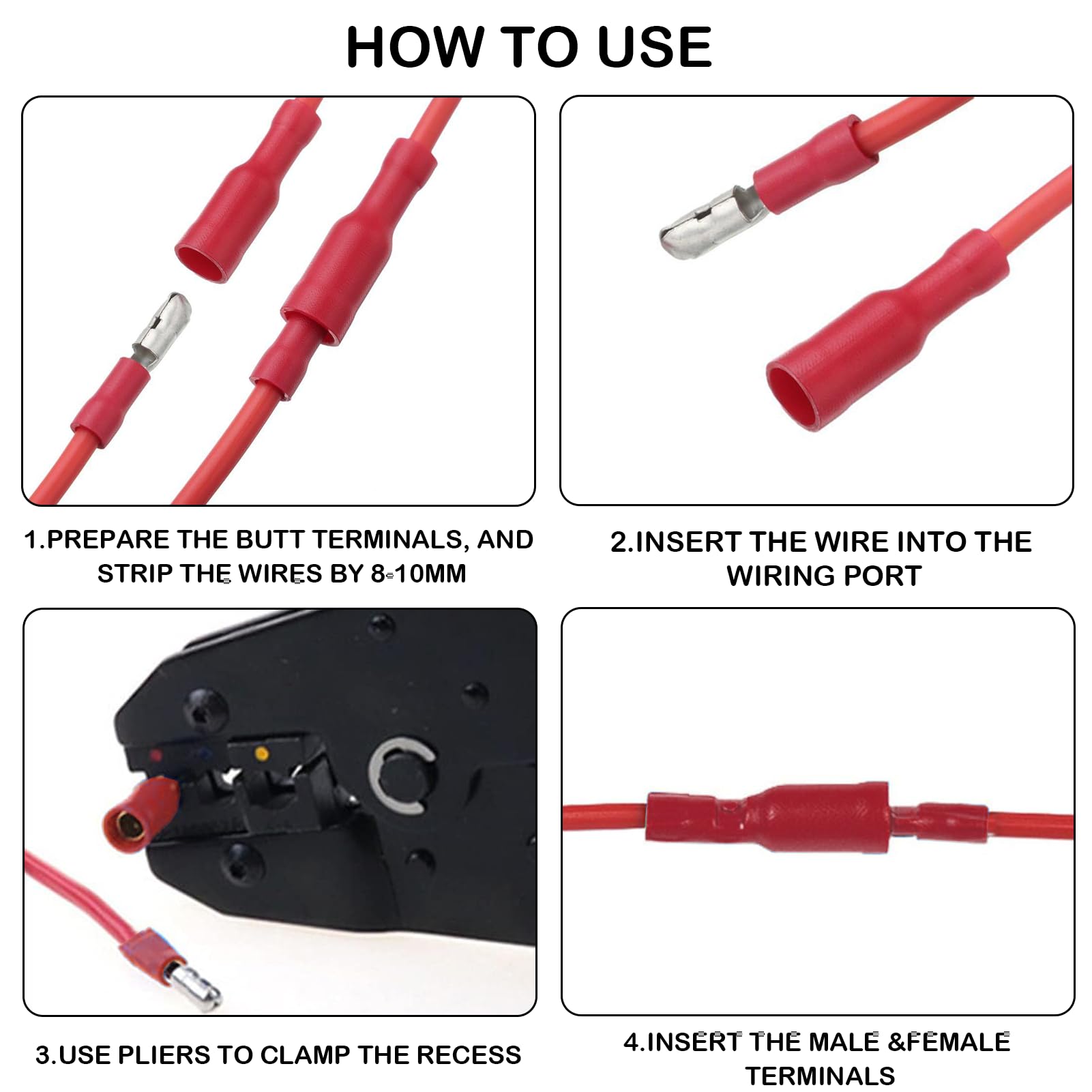 HOW TO USE

1.PREPARE THE BUTT TERMINALS, AND STRIP THE WIRES BY 8-10MM

2.INSERT THE WIRE INTO THE WIRING PORT

3.USE PLIERS TO CLAMP THE RECESS

4.INSERT THE MALE &FEMALE TERMINALS