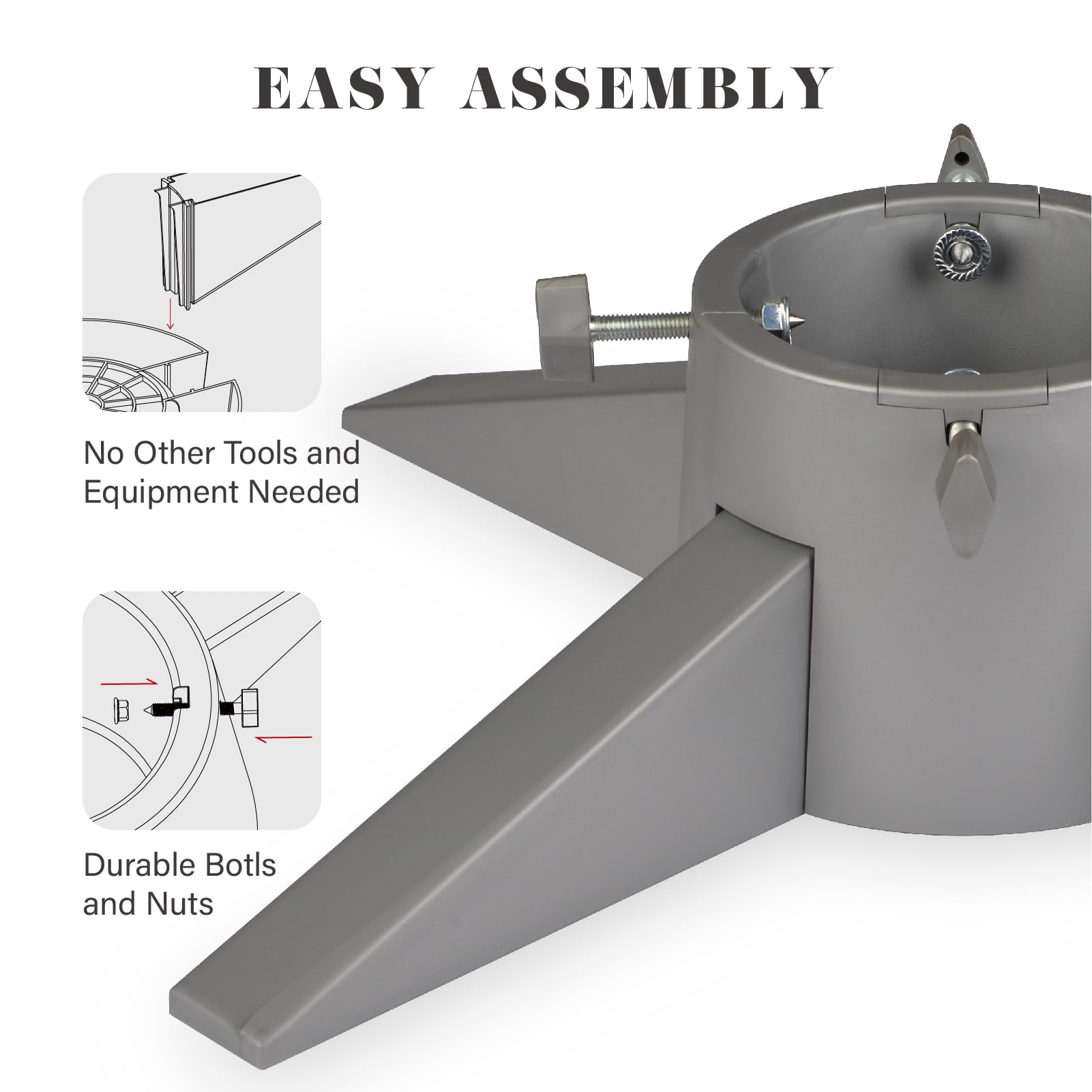 EASY ASSEMBLY

No Other Tools and Equipment Needed

Durable Botls and Nuts