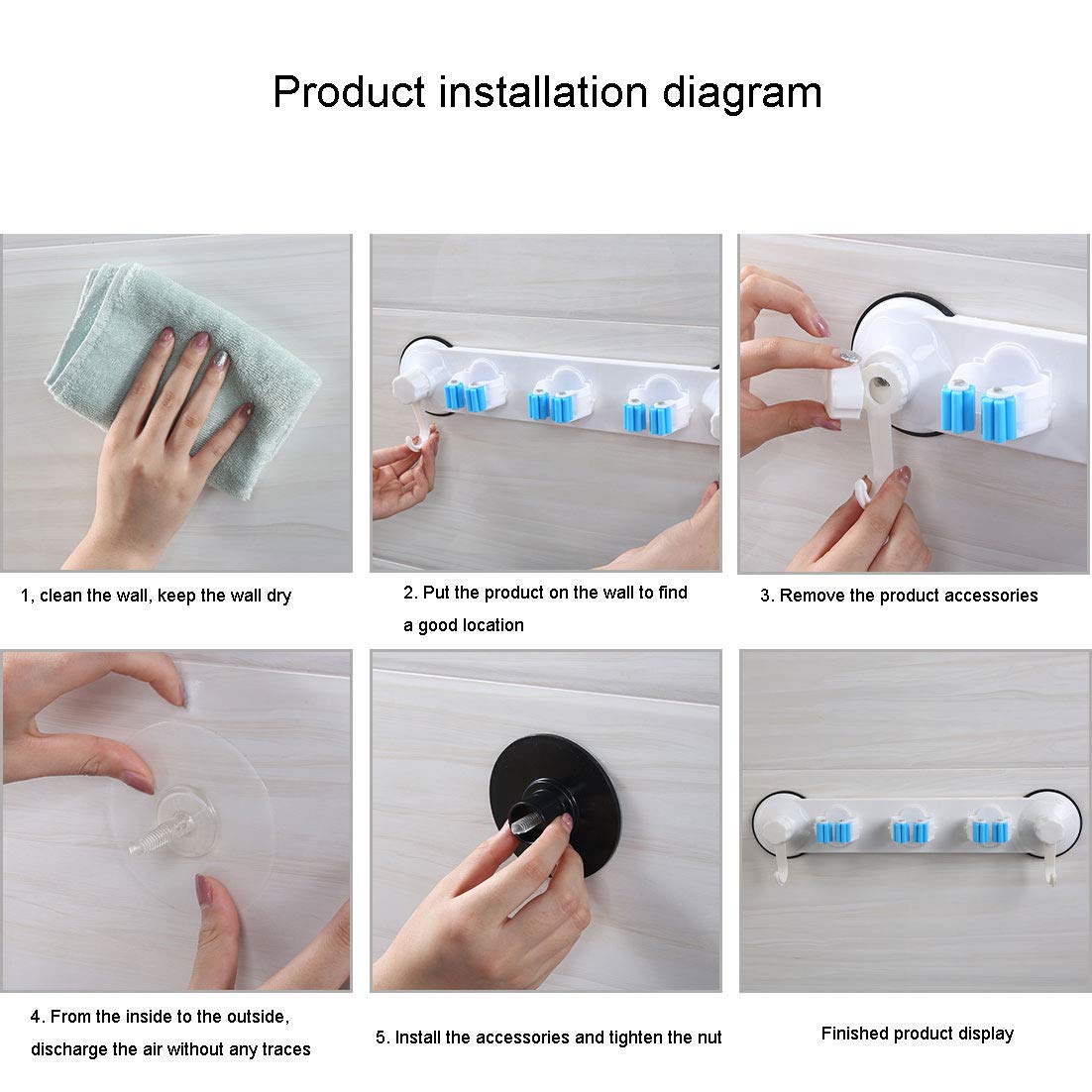 Product installation diagram

1, clean the wall, keep the wall dry

2. Put the product on the wall to find a good location

3. Remove the product accessories

4. From the inside to the outside, discharge the air without any traces

5. Install the accessories and tighten the nut

Finished product display