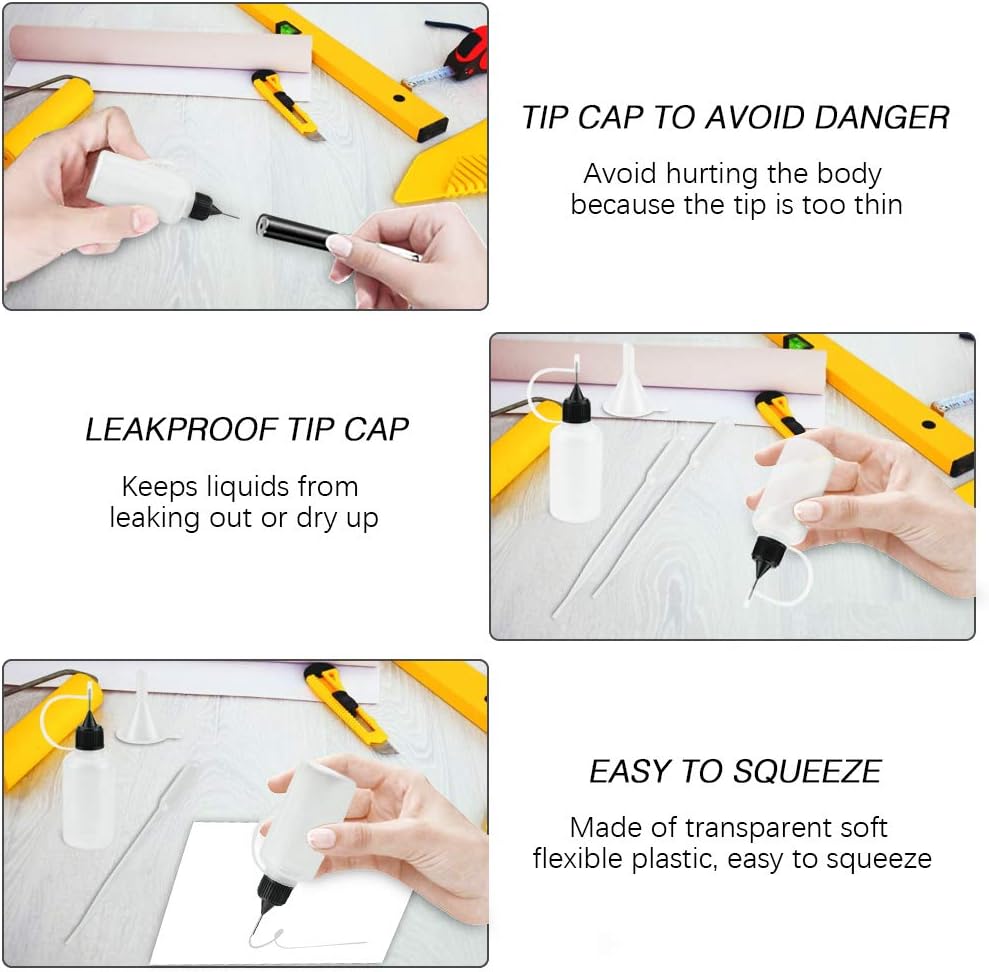 TIP CAP TO AVOID DANGER

Avoid hurting the body because the tip is too thin

LEAKPROOF TIP CAP

Keeps liquids from leaking out or dry up

EASY TO SQUEEZE

Made of transparent soft flexible plastic, easy to squeeze