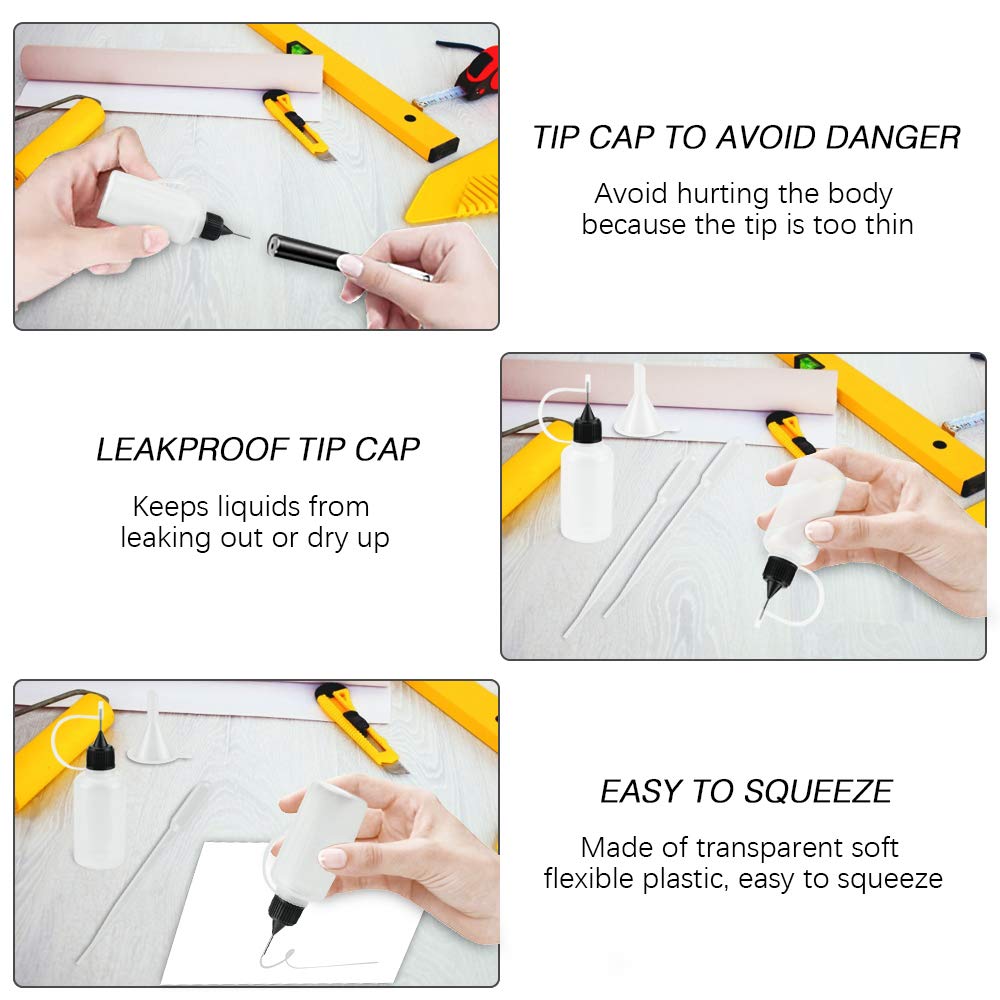 TIP CAP TO AVOID DANGER

Avoid hurting the body because the tip is too thin

LEAKPROOF TIP CAP

Keeps liquids from leaking out or dry up

EASY TO SQUEEZE

Made of transparent soft flexible plastic, easy to squeeze