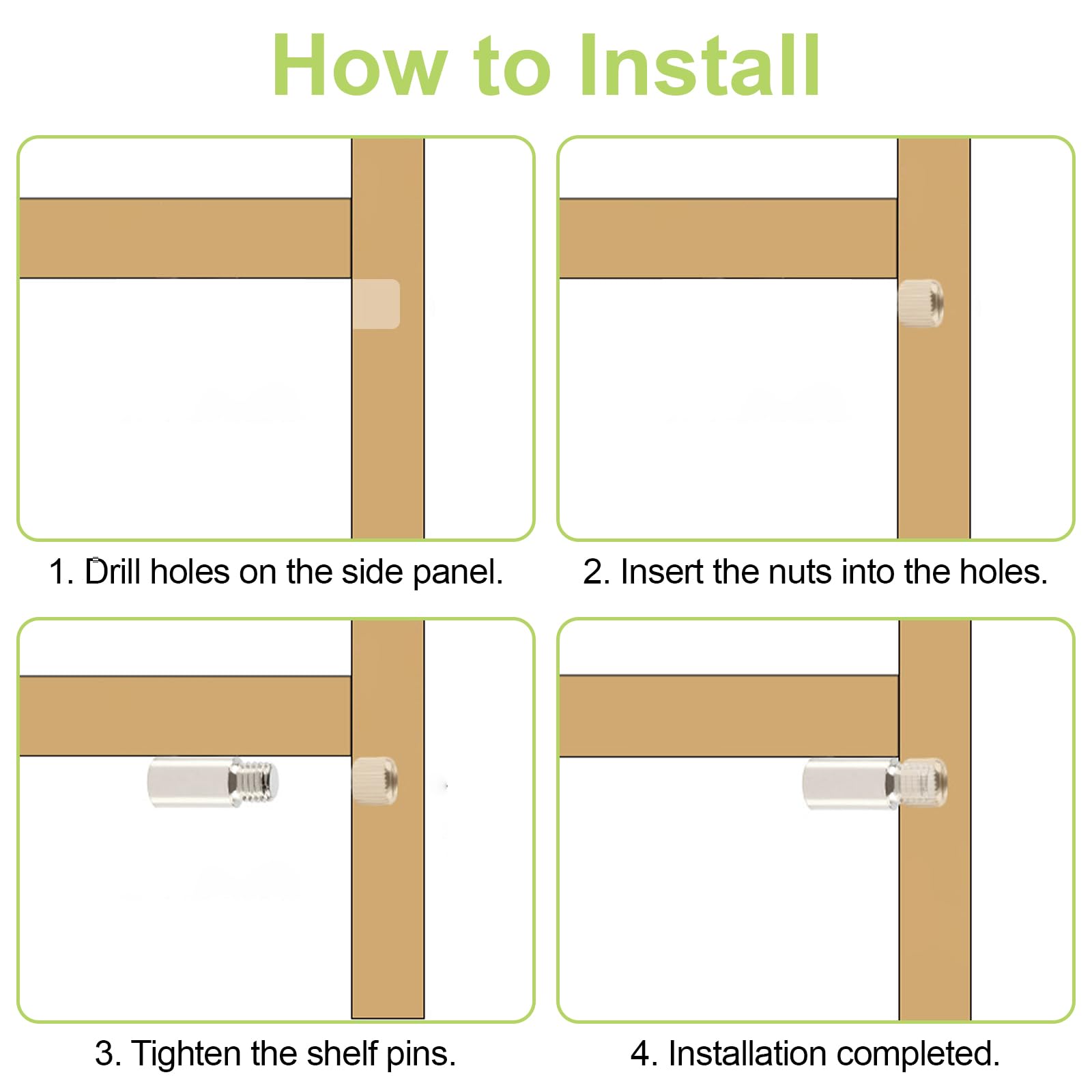 How to Install

1. Drill holes on the side panel.

2. Insert the nuts into the holes.

3. Tighten the shelf pins.

4. Installation completed.