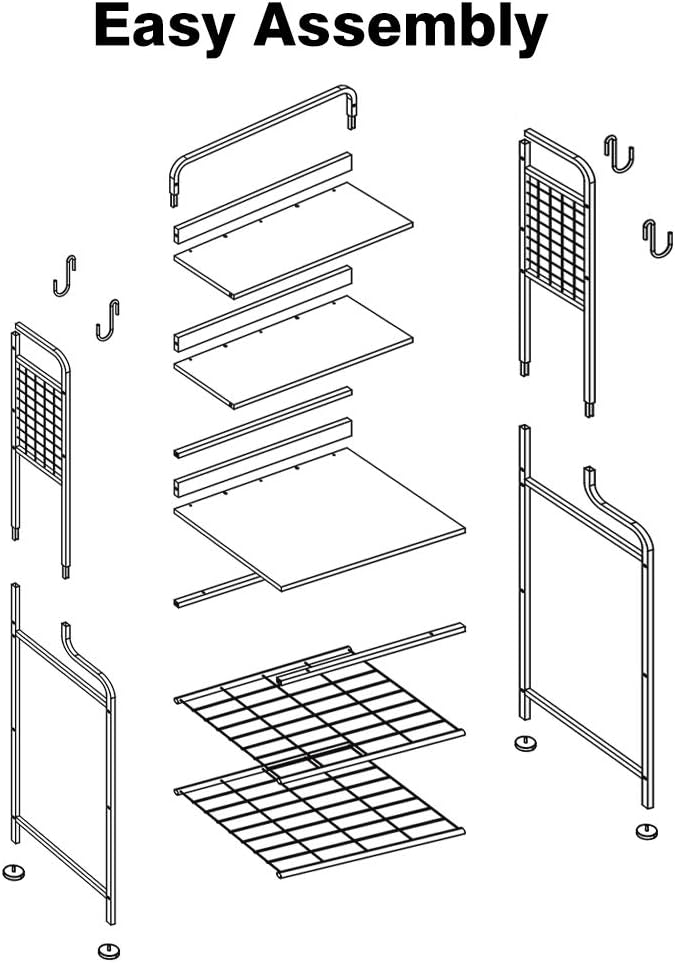 Easy Assembly