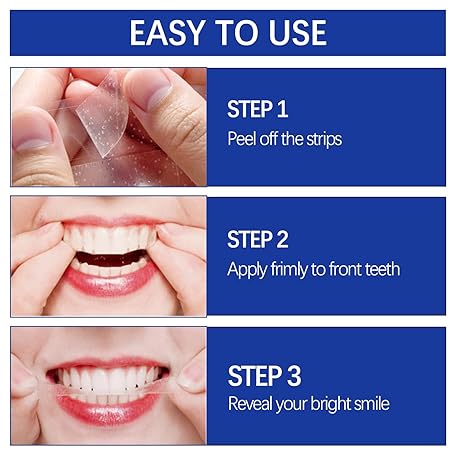 EASY TO USE

STEP 1
Peel off the strips

STEP 2
Apply frimly to front teeth

STEP 3
Reveal your bright smile