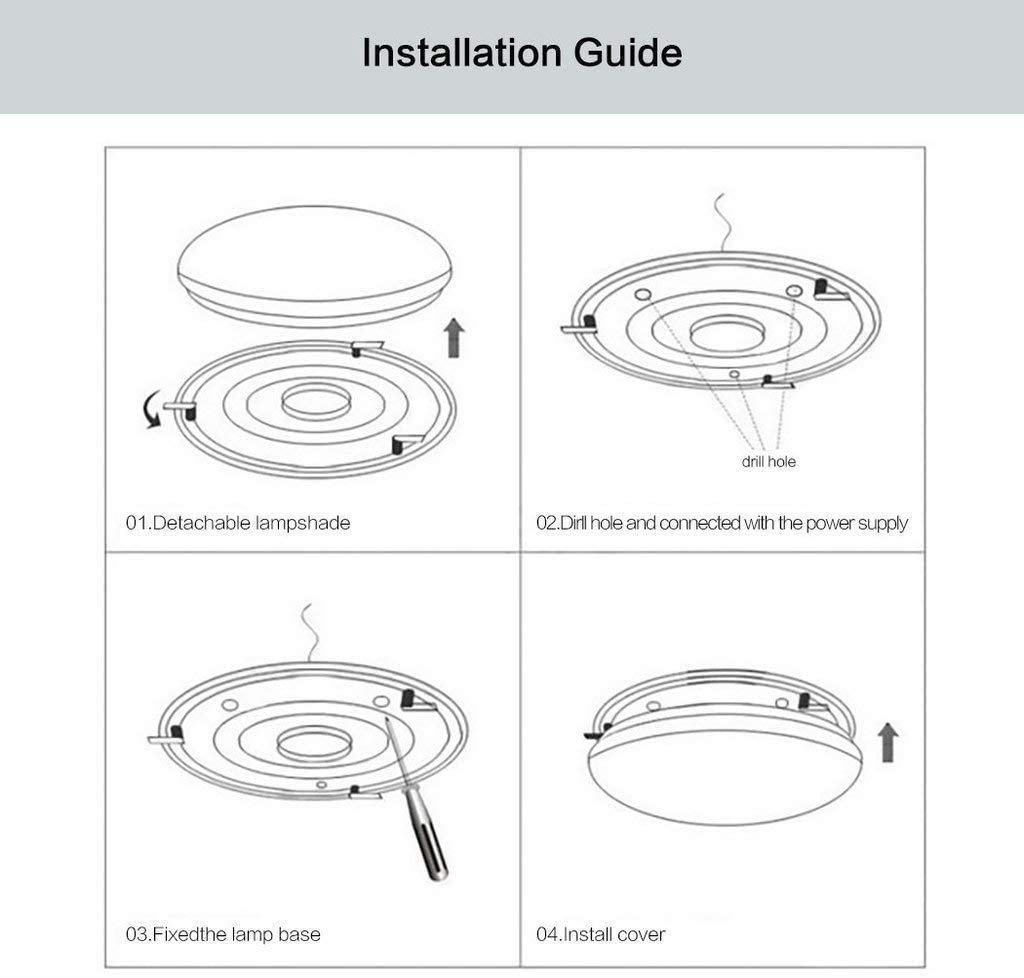 Installation Guide

01.Detachable lampshade

drill hole

02.Dirll hole and connected with the power supply

03.Fixedthe lamp base

04.Install cover