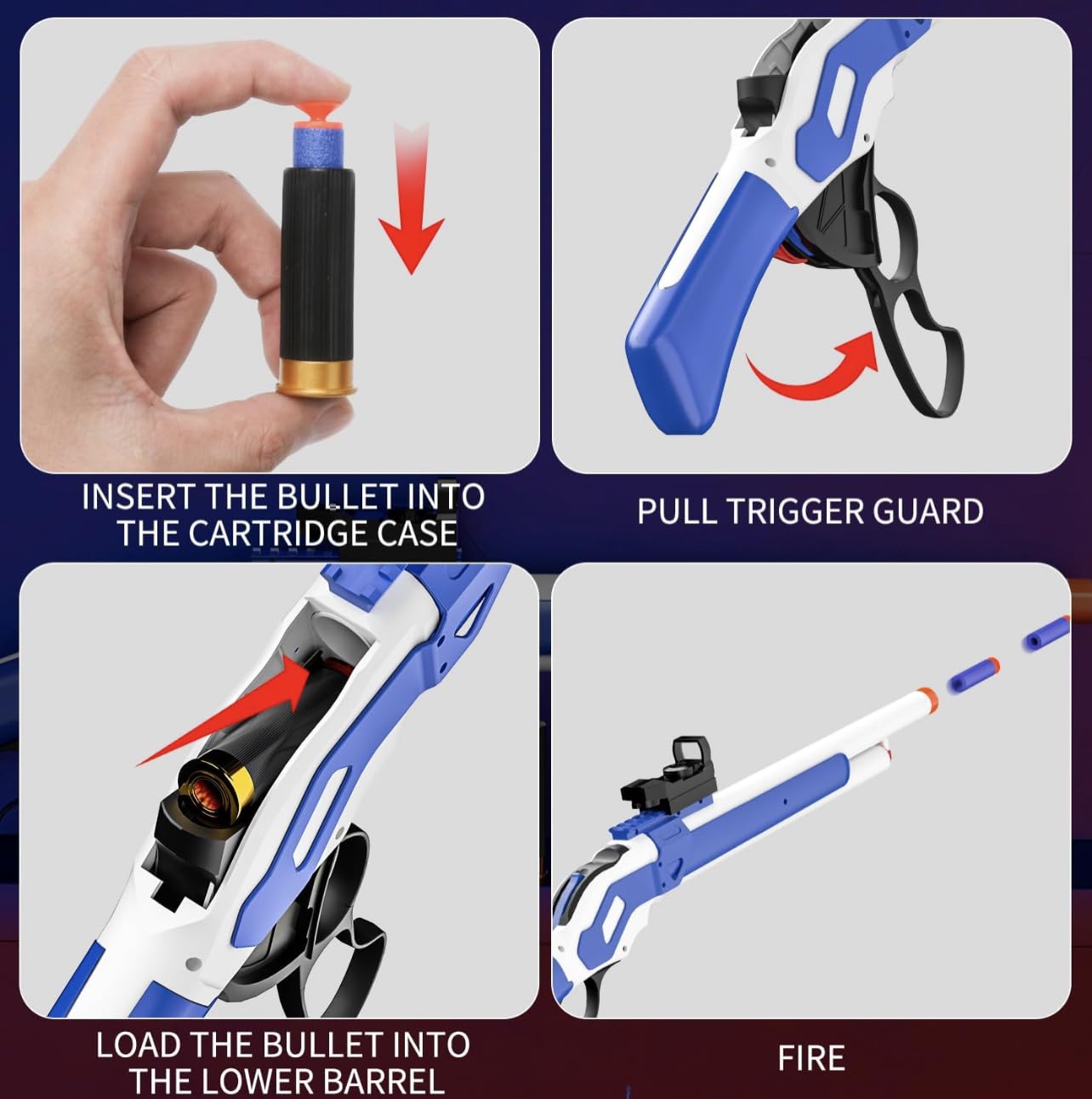 INSERT THE BULLET INTO THE CARTRIDGE CASE

PULL TRIGGER GUARD

LOAD THE BULLET INTO THE LOWER BARREL

FIRE