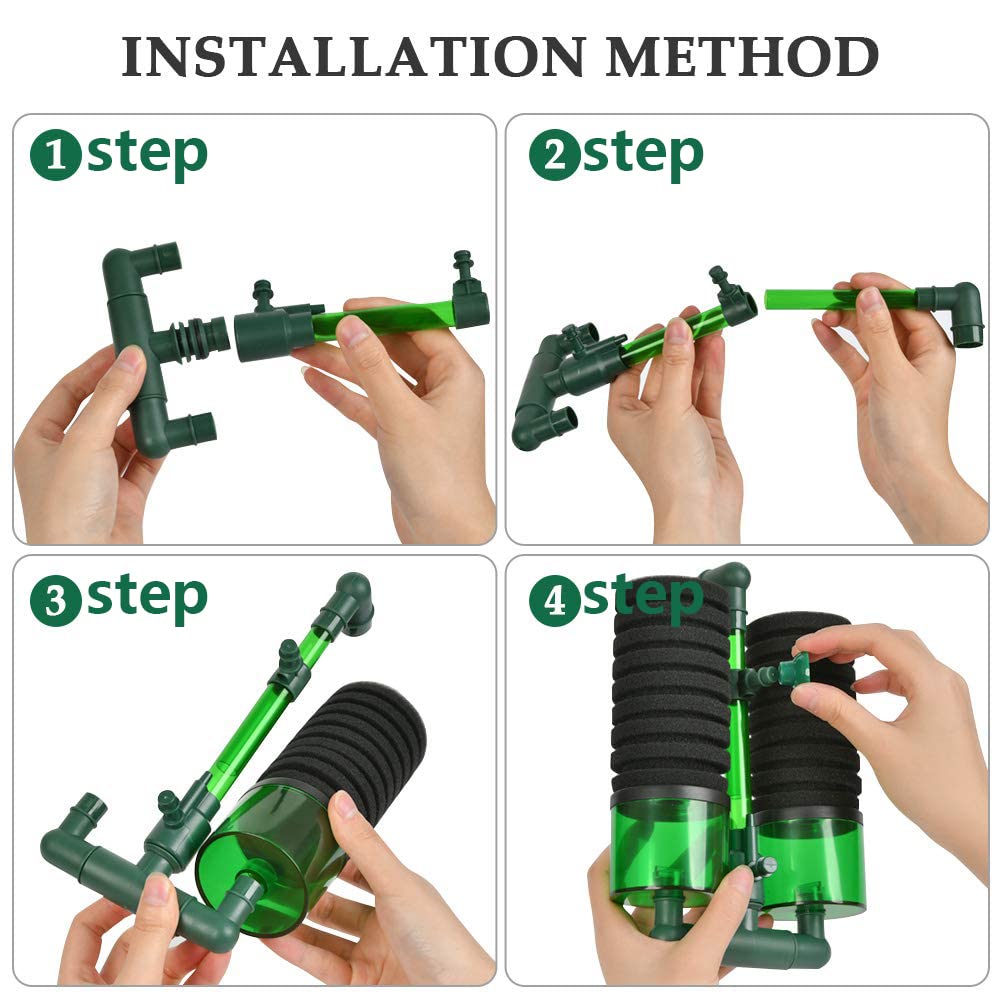 INSTALLATION METHOD

1 step

2 step

3 step

4 step