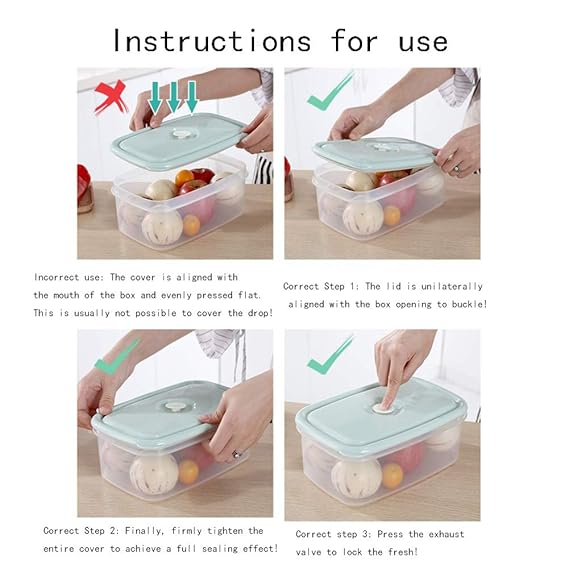 Instructions for use

Incorrect use: The cover is aligned with the mouth of the box and evenly pressed flat. This is usually not possible to cover the drop!

Correct Step 1: The lid is unilaterally aligned with the box opening to buckle!

Correct Step 2: Finally, firmly tighten the entire cover to achieve a full sealing effect!

Correct step 3: Press the exhaust valve to lock the fresh!