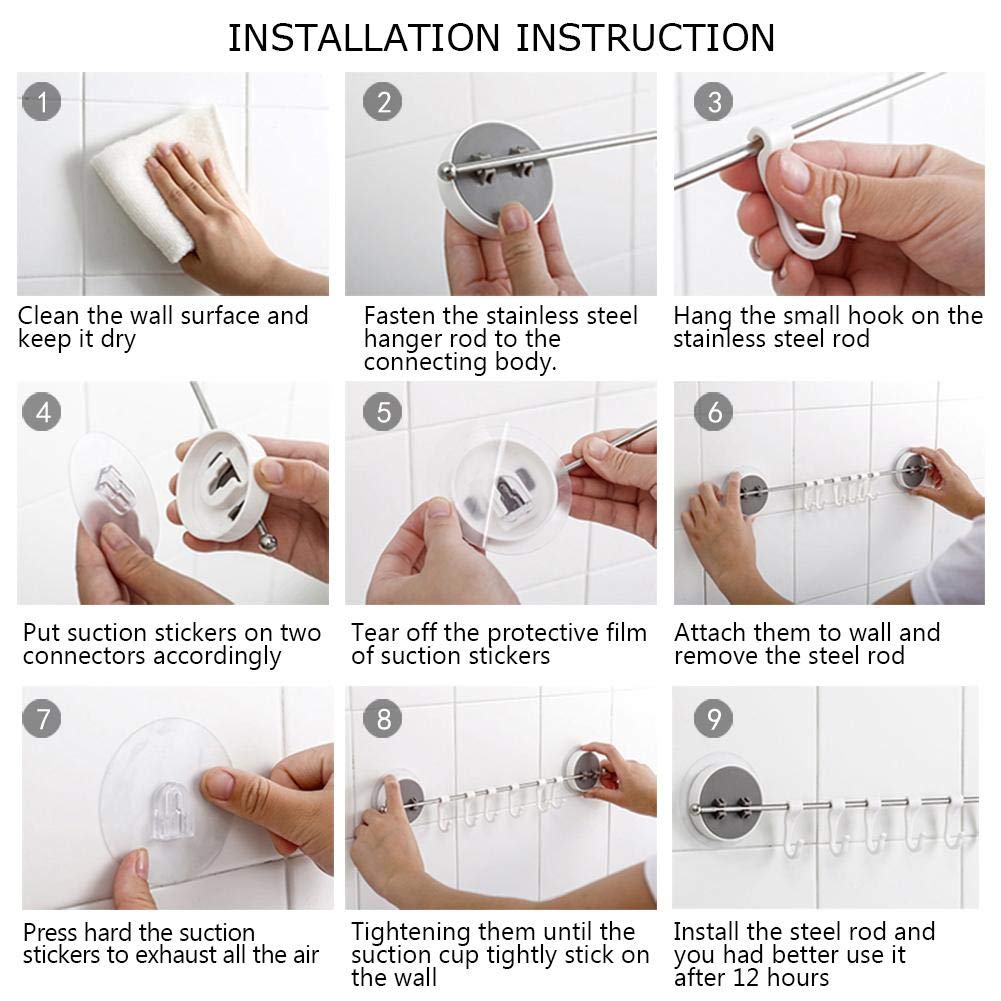 INSTALLATION INSTRUCTION

1
Clean the wall surface and keep it dry

2
Fasten the stainless steel hanger rod to the connecting body.

3
Hang the small hook on the stainless steel rod

4
Put suction stickers on two connectors accordingly

5
Tear off the protective film of suction stickers

6
Attach them to wall and remove the steel rod

7
Press hard the suction stickers to exhaust all the air

8
Tightening them until the suction cup tightly stick on the wall

9
Install the steel rod and you had better use it after 12 hours