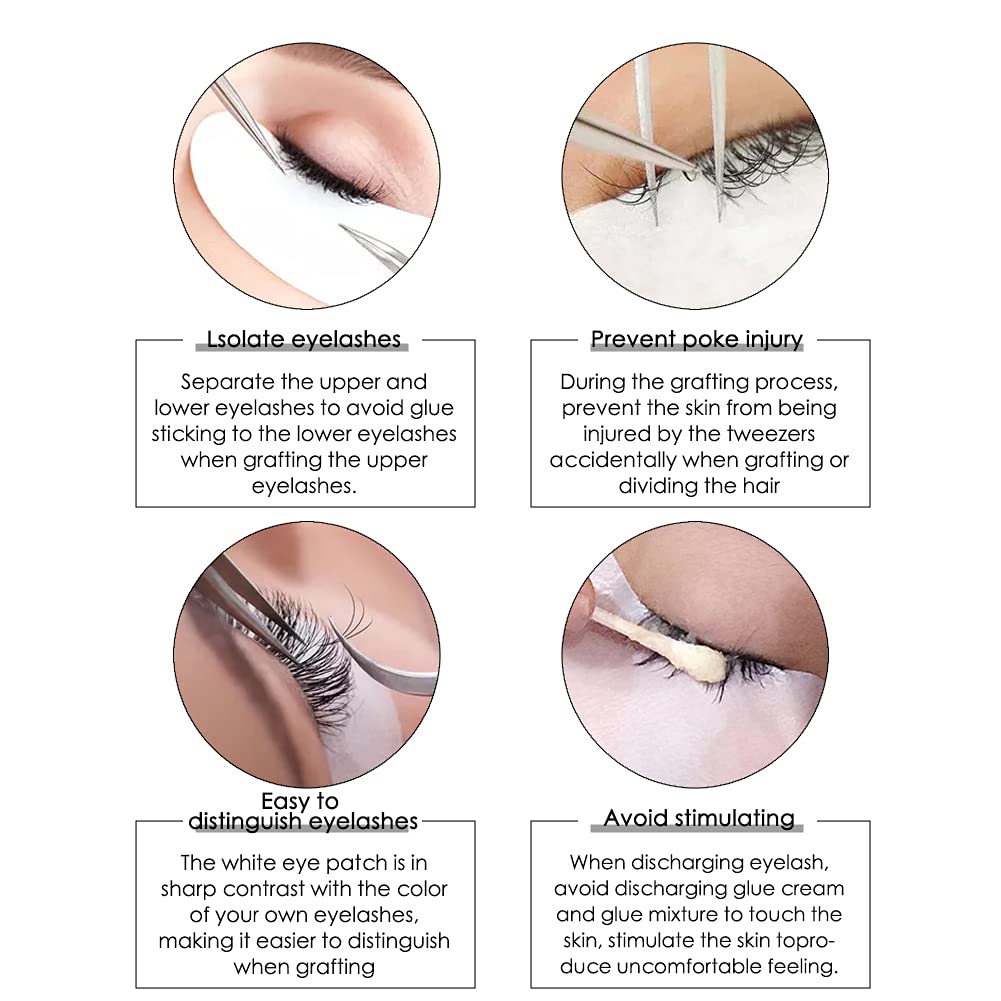 Lsolate eyelashes

Separate the upper and lower eyelashes to avoid glue sticking to the lower eyelashes when grafting the upper eyelashes.

Prevent poke injury

During the grafting process, prevent the skin from being injured by the tweezers accidentally when grafting or dividing the hair

Easy to distinguish eyelashes

The white eye patch is in sharp contrast with the color of your own eyelashes, making it easier to distinguish when grafting

Avoid stimulating

When discharging eyelash, avoid discharging glue cream and glue mixture to touch the skin, stimulate the skin toproduce uncomfortable feeling.