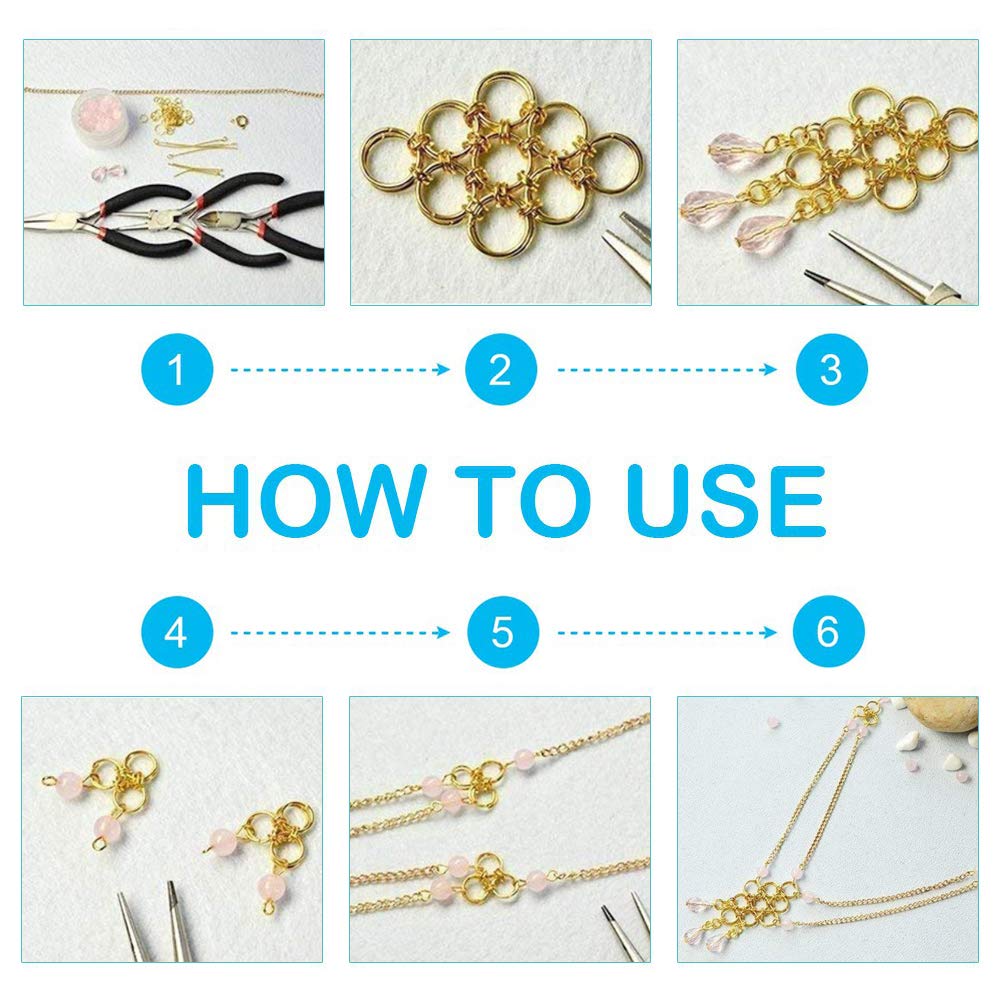 1 2 3

HOW TO USE

4 5 6