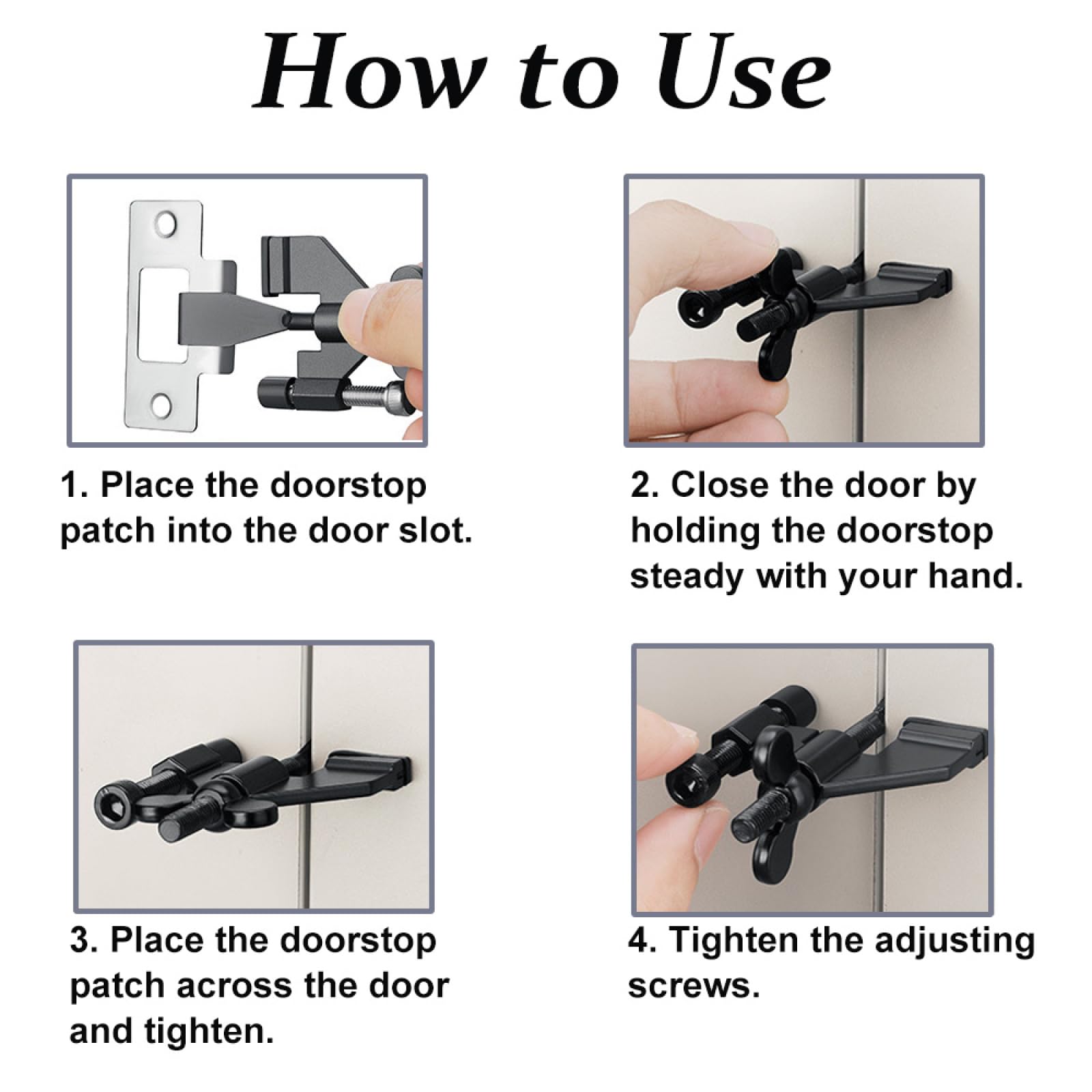 How to Use

1. Place the doorstop patch into the door slot.

2. Close the door by holding the doorstop steady with your hand.

3. Place the doorstop patch across the door and tighten.

4. Tighten the adjusting screws.