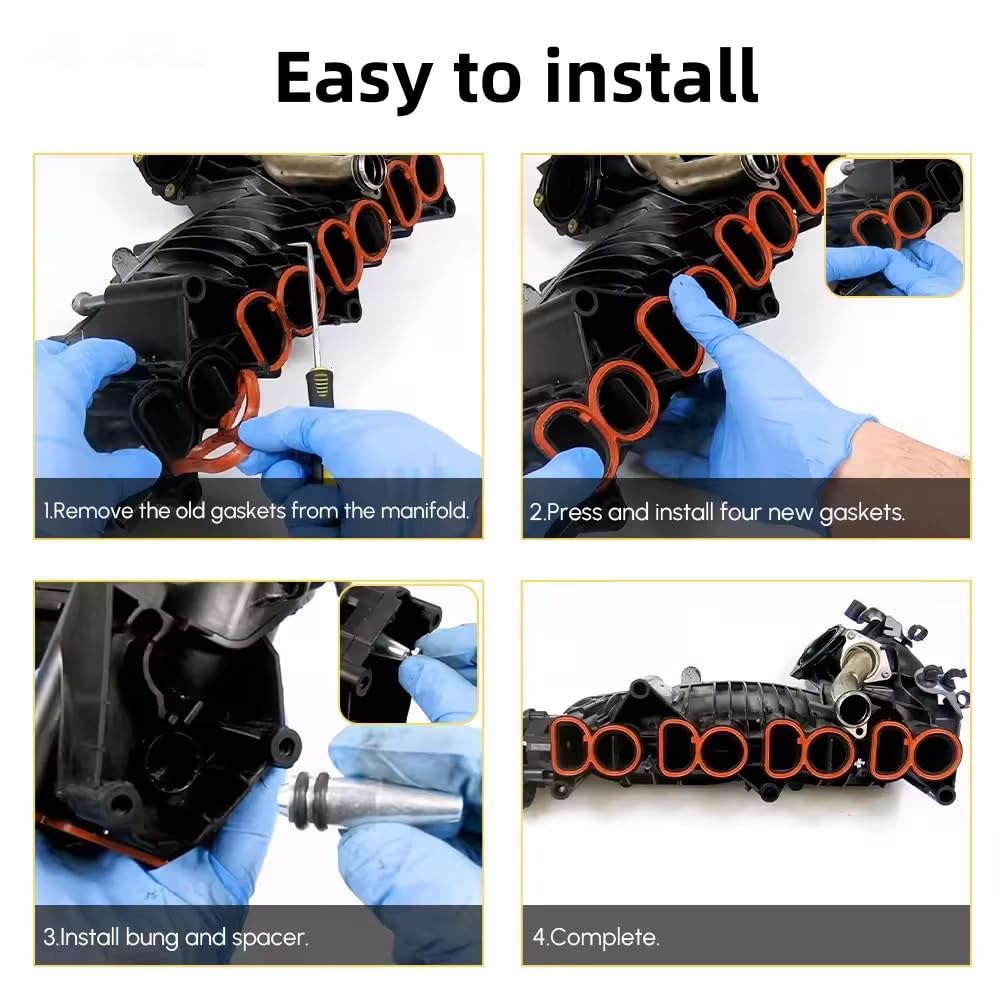 Easy to install

1.Remove the old gaskets from the manifold.

2.Press and install four new gaskets.

3.Install bung and spacer.

4.Complete.