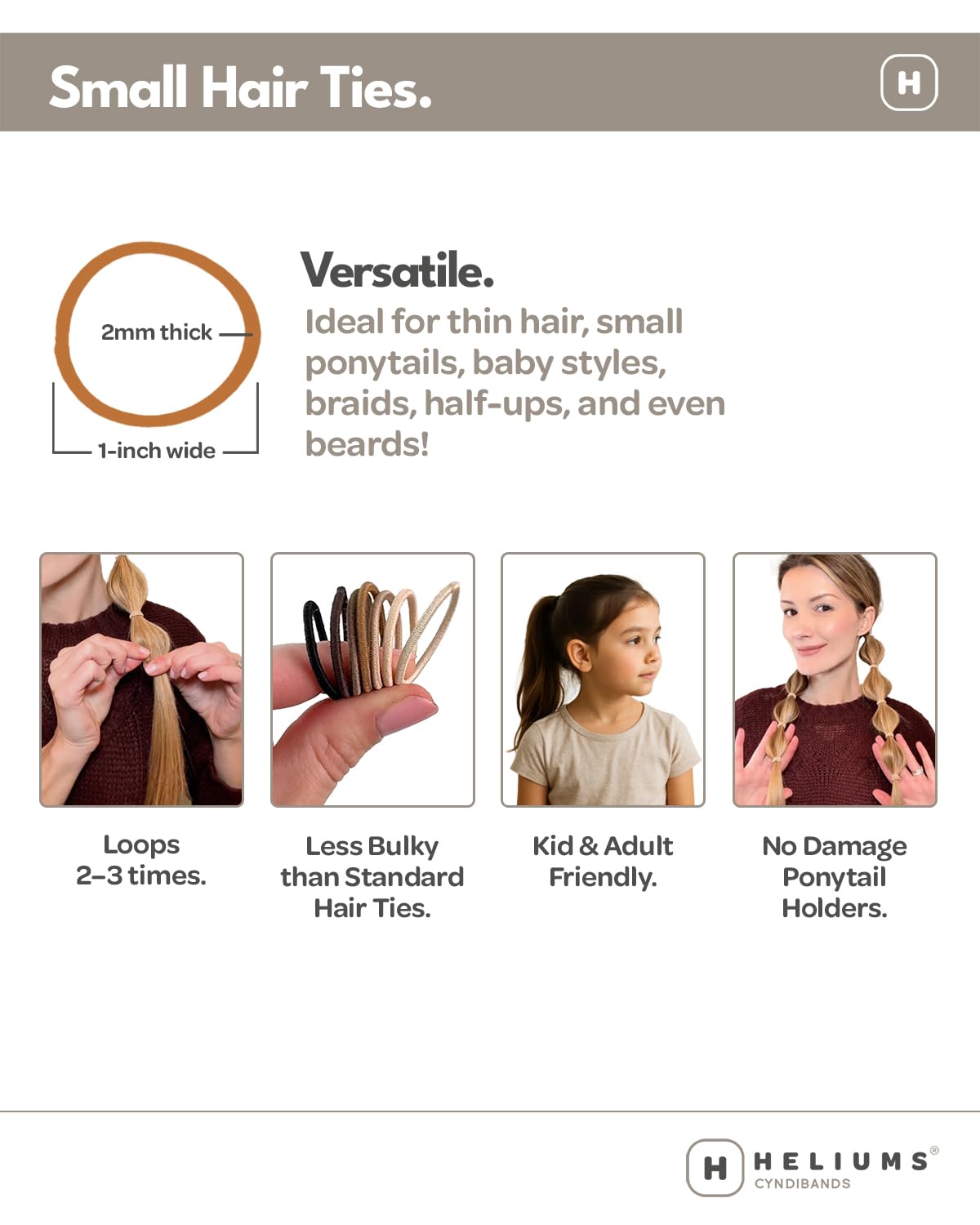 Small Hair Ties.

H

2mm thick

1-inch wide

Versatile.

Ideal for thin hair, small ponytails, baby styles, braids, half-ups, and even beards!

Loops 2–3 times.

Less Bulky than Standard Hair Ties.

Kid & Adult Friendly.

No Damage Ponytail Holders.

H HELIUMS®
CYNDIBANDS