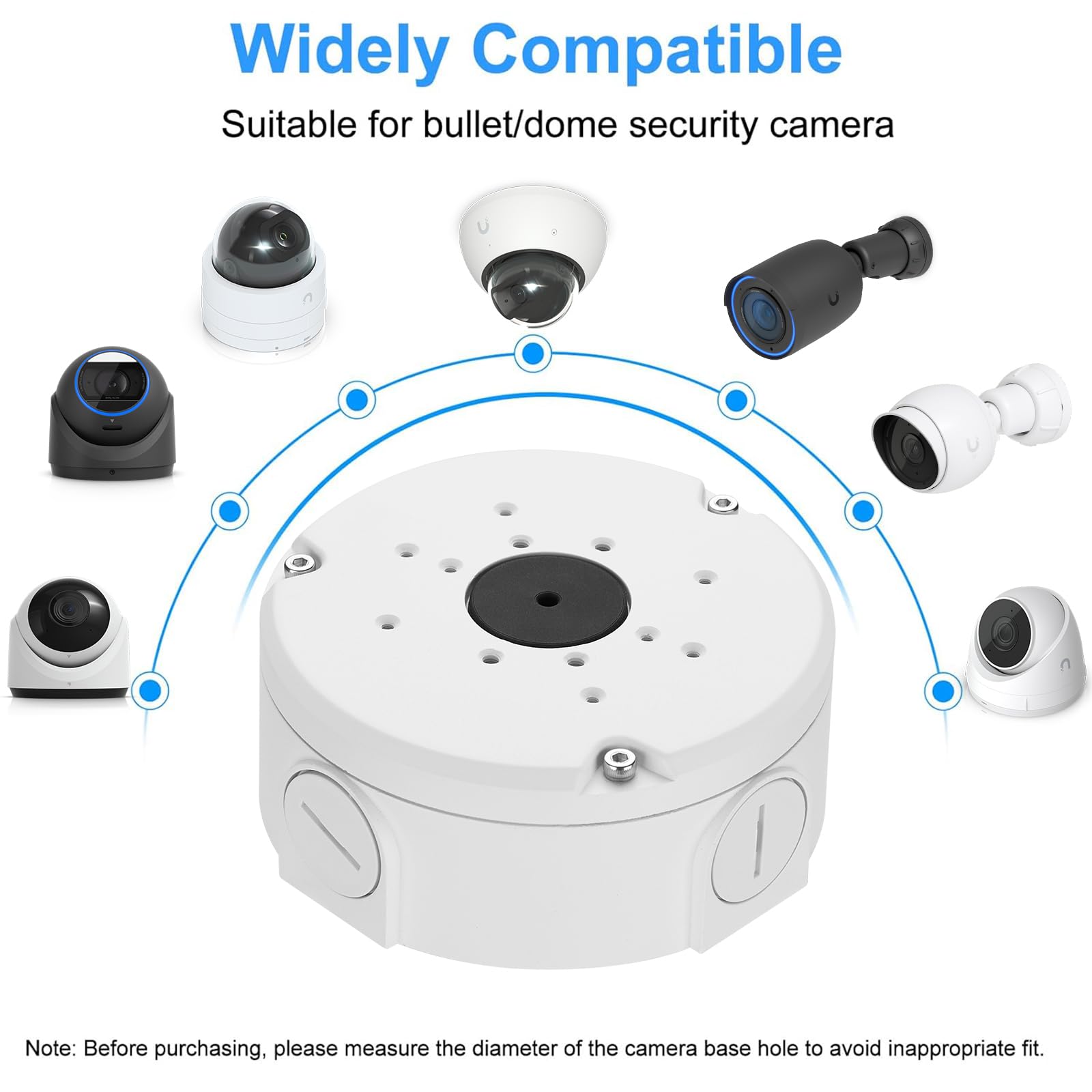 Widely Compatible

Suitable for bullet/dome security camera

Note: Before purchasing, please measure the diameter of the camera base hole to avoid inappropriate fit.