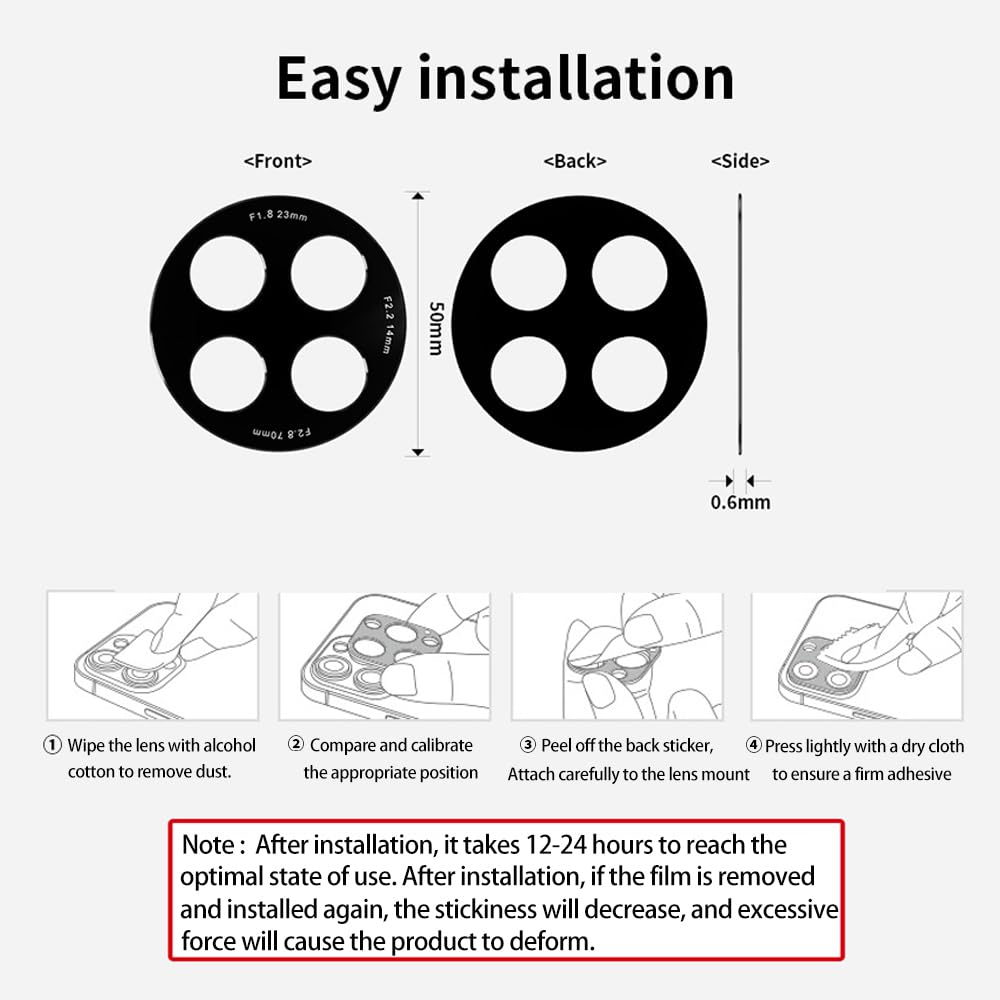 Easy installation

<Front>

F1.8 23mm

F2.2 14mm

F2.8 70mm

50mm

<Back>

<Side>

0.6mm

① Wipe the lens with alcohol cotton to remove dust.

② Compare and calibrate the appropriate position

③ Peel off the back sticker, Attach carefully to the lens mount

④ Press lightly with a dry cloth to ensure a firm adhesive

Note : After installation, it takes 12-24 hours to reach the optimal state of use. After installation, if the film is removed and installed again, the stickiness will decrease, and excessive force will cause the product to deform.