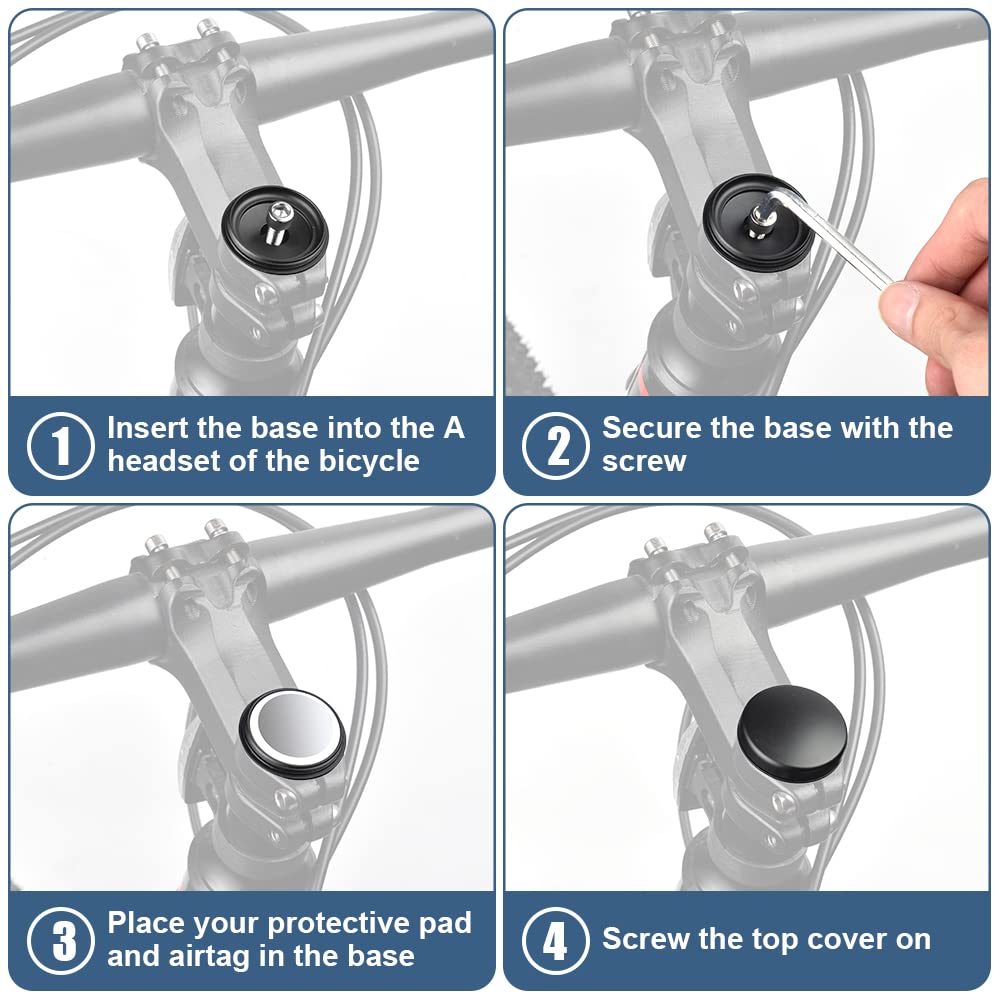 1 Insert the base into the A headset of the bicycle

2 Secure the base with the screw

3 Place your protective pad and airtag in the base

4 Screw the top cover on