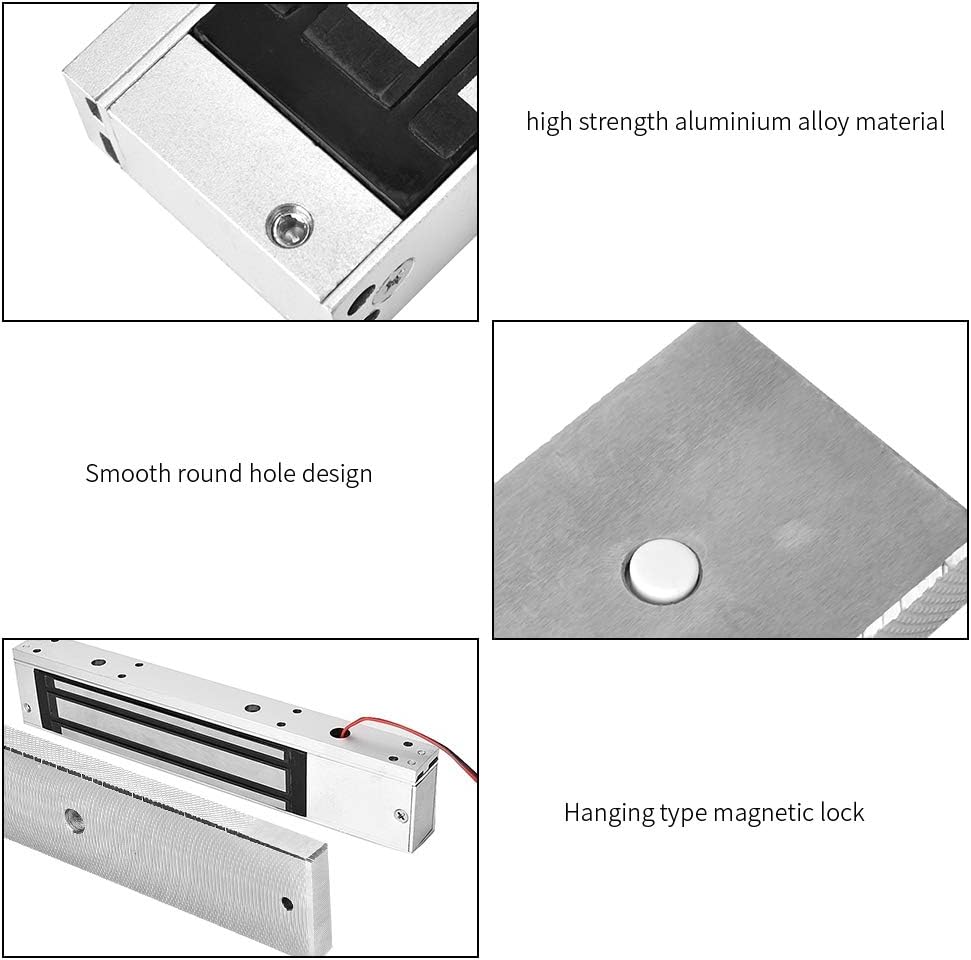 high strength aluminium alloy material

Smooth round hole design

Hanging type magnetic lock