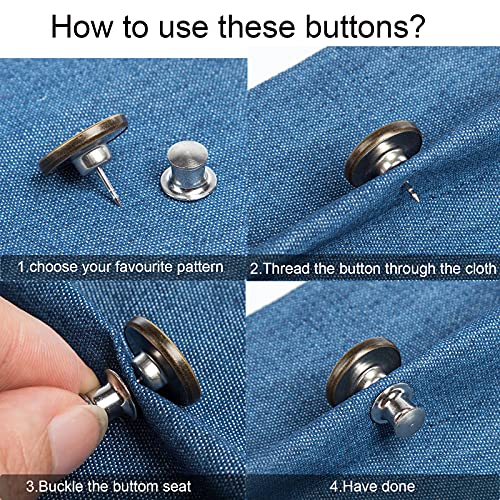 How to use these buttons?

1.choose your favourite pattern

2.Thread the button through the cloth

3.Buckle the buttom seat

4.Have done