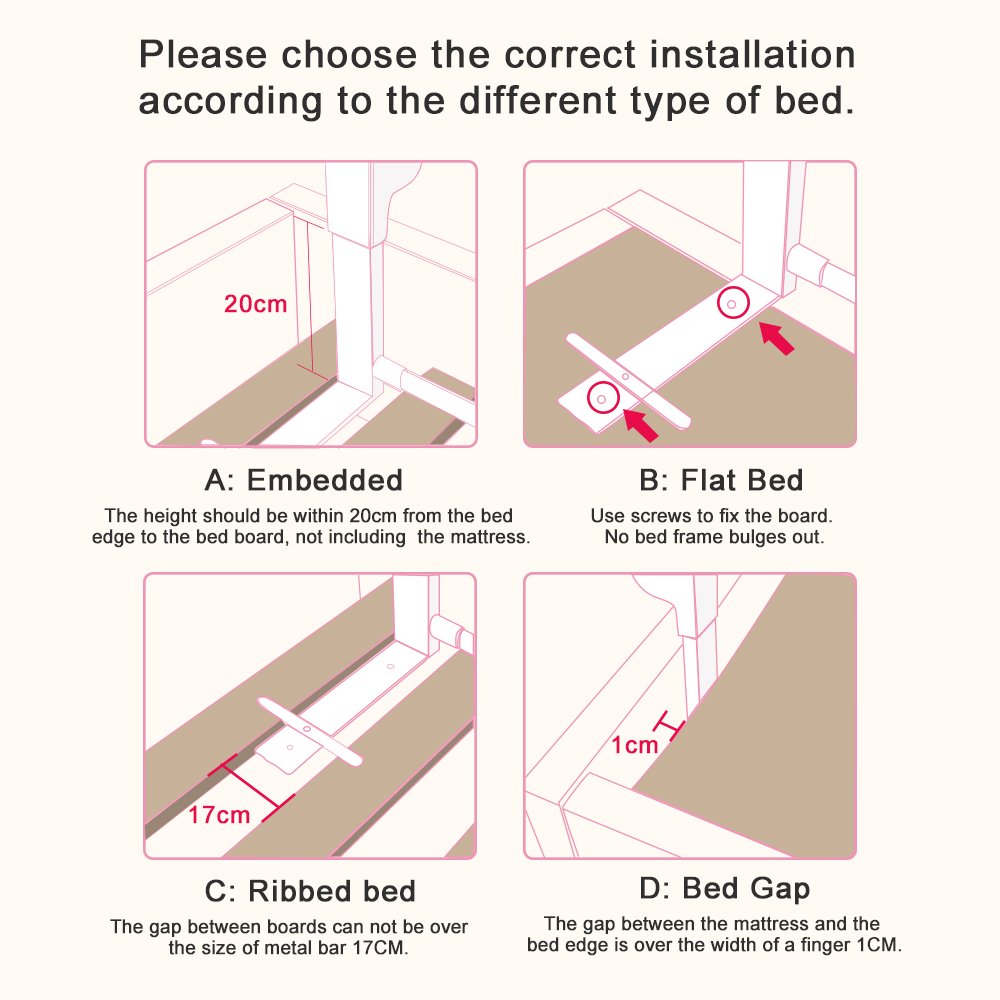 Please choose the correct installation according to the different type of bed.

20cm

A: Embedded

The height should be within 20cm from the bed edge to the bed board, not including the mattress.

B: Flat Bed

Use screws to fix the board. No bed frame bulges out.

17cm

C: Ribbed bed

The gap between boards can not be over the size of metal bar 17CM.

1cm

D: Bed Gap

The gap between the mattress and the bed edge is over the width of a finger 1CM.