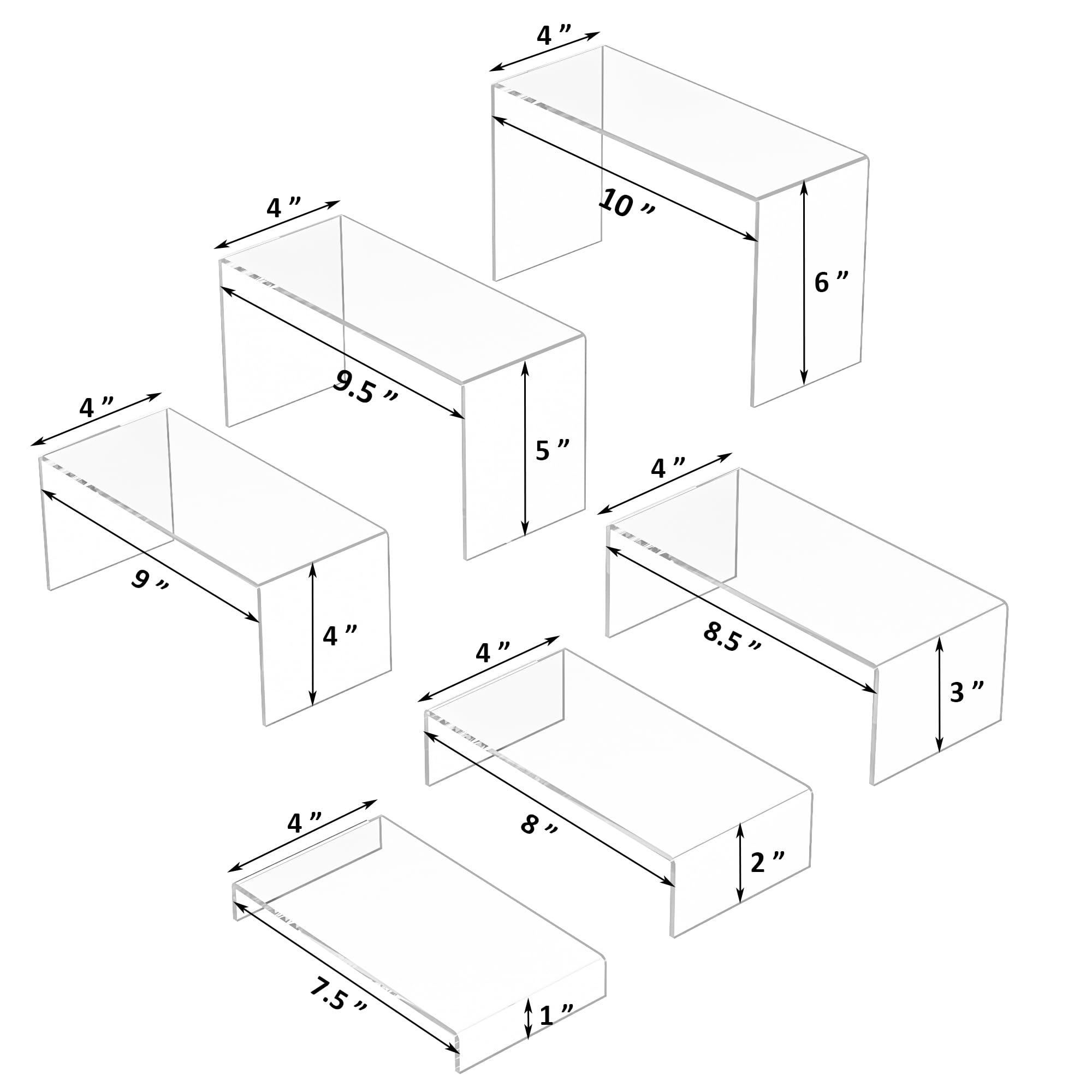 4 ”
10 ”
6 ”
4 ”
9.5 ”
5 ”
4 ”
9 ”
4 ”
4 ”
8.5 ”
3 ”
4 ”
8 ”
2 ”
4 ”
7.5 ”
1 ”