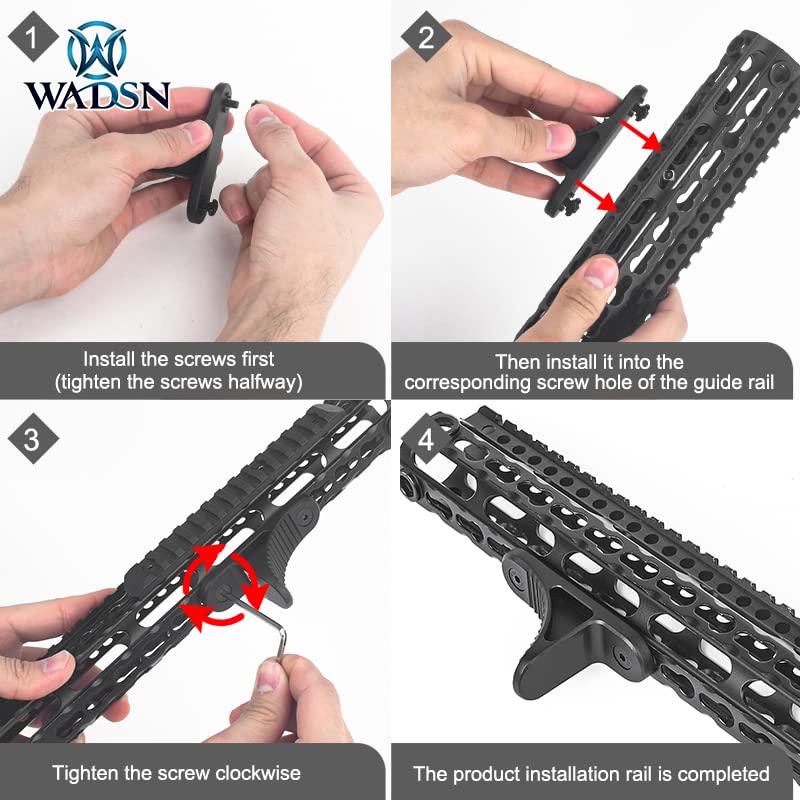 1

WADSN

Install the screws first
(tighten the screws halfway)

2

Then install it into the
corresponding screw hole of the guide rail

3

Tighten the screw clockwise

4

The product installation rail is completed