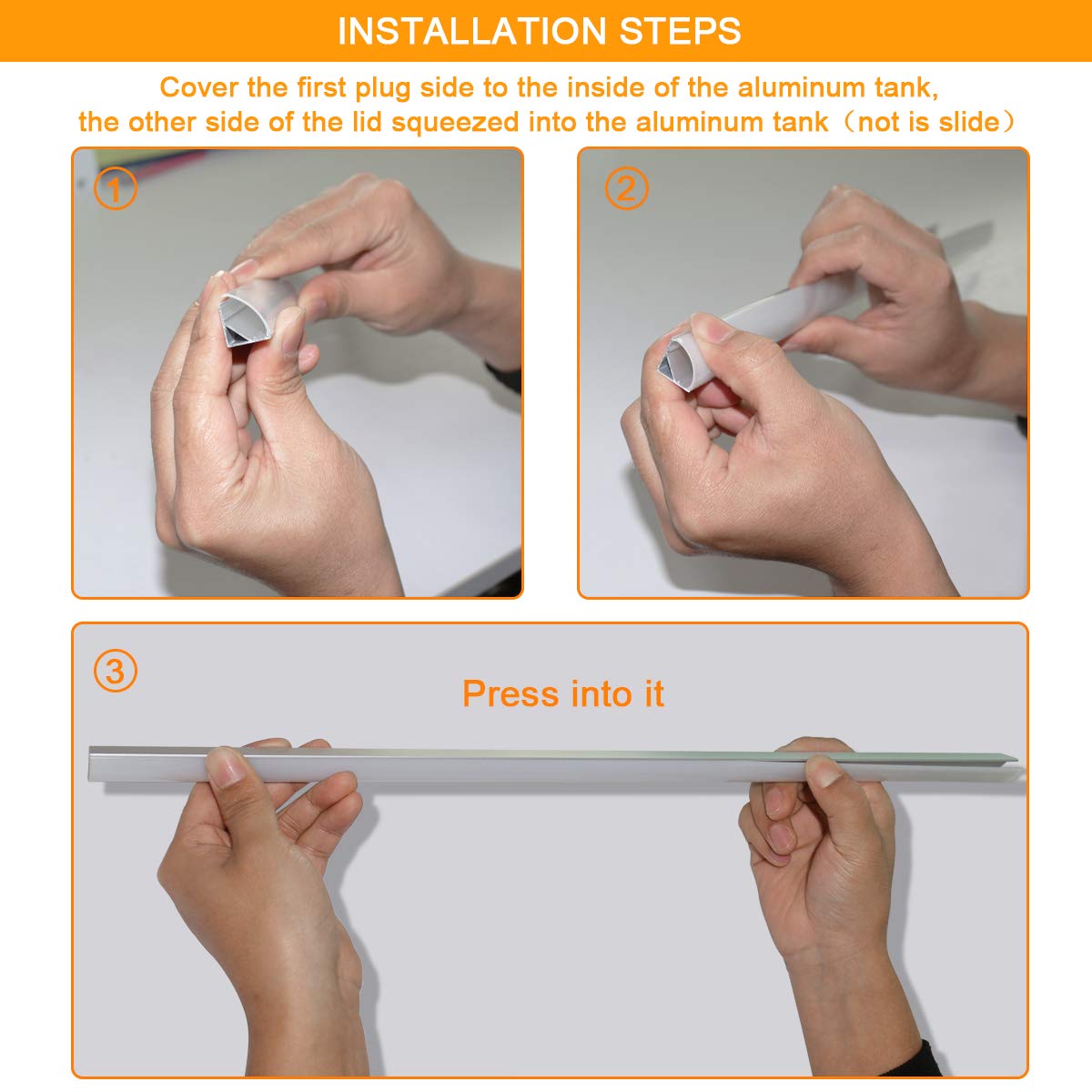 INSTALLATION STEPS

Cover the first plug side to the inside of the aluminum tank, the other side of the lid squeezed into the aluminum tank（not is slide）

①

②

③

Press into it