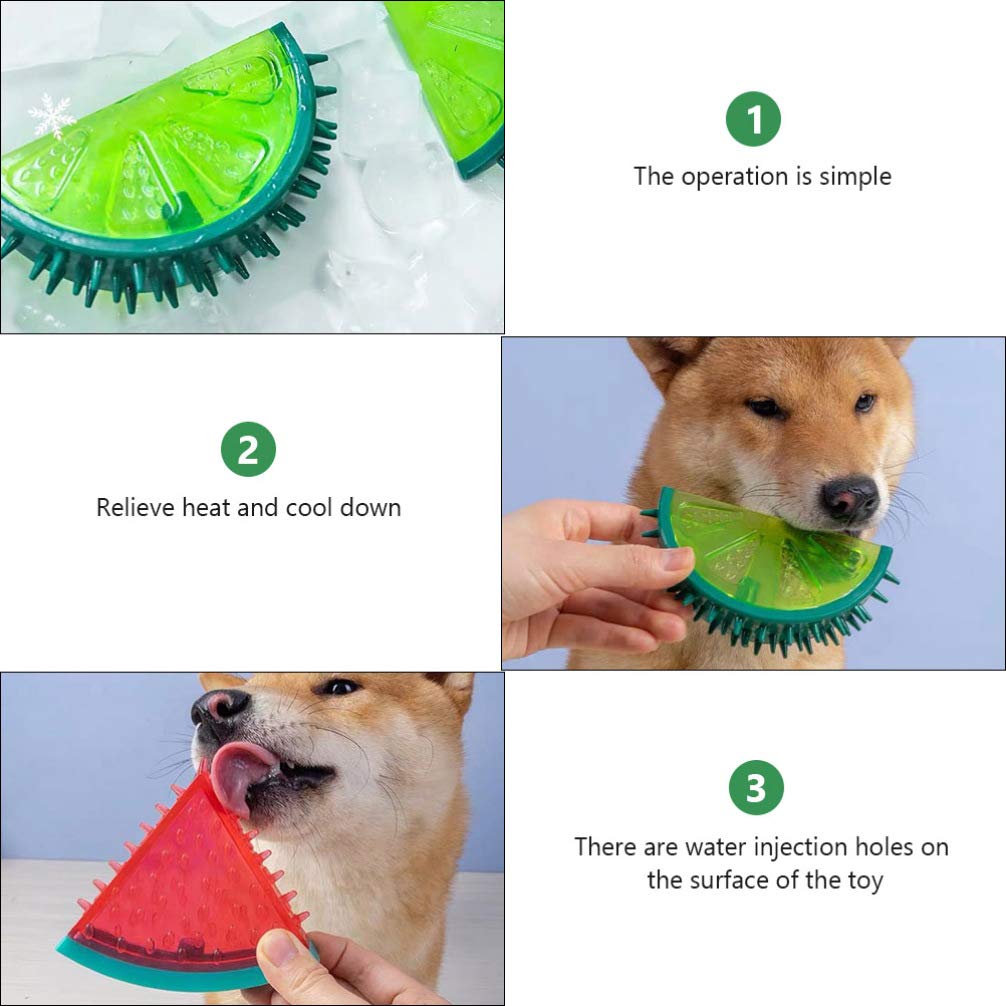 1
The operation is simple

2
Relieve heat and cool down

3
There are water injection holes on the surface of the toy