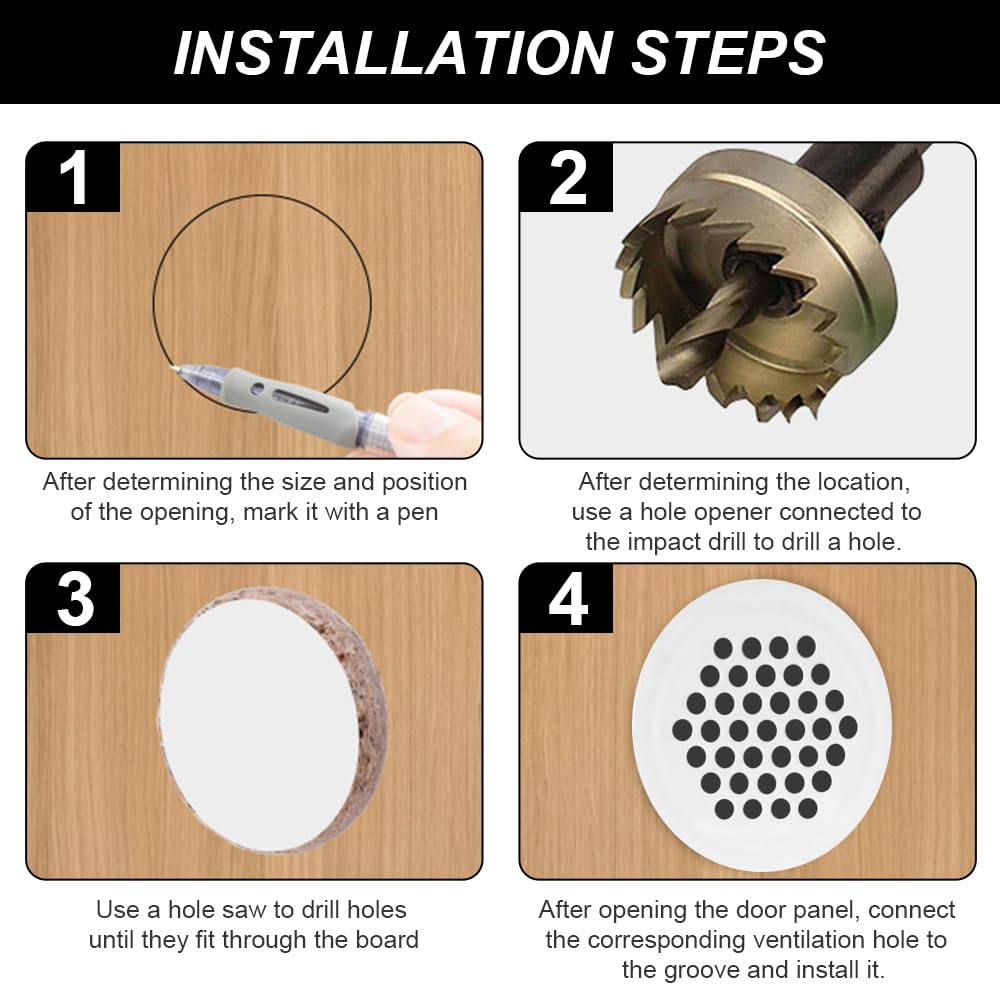 INSTALLATION STEPS

1

After determining the size and position of the opening, mark it with a pen

2

After determining the location, use a hole opener connected to the impact drill to drill a hole.

3

Use a hole saw to drill holes until they fit through the board

4

After opening the door panel, connect the corresponding ventilation hole to the groove and install it.