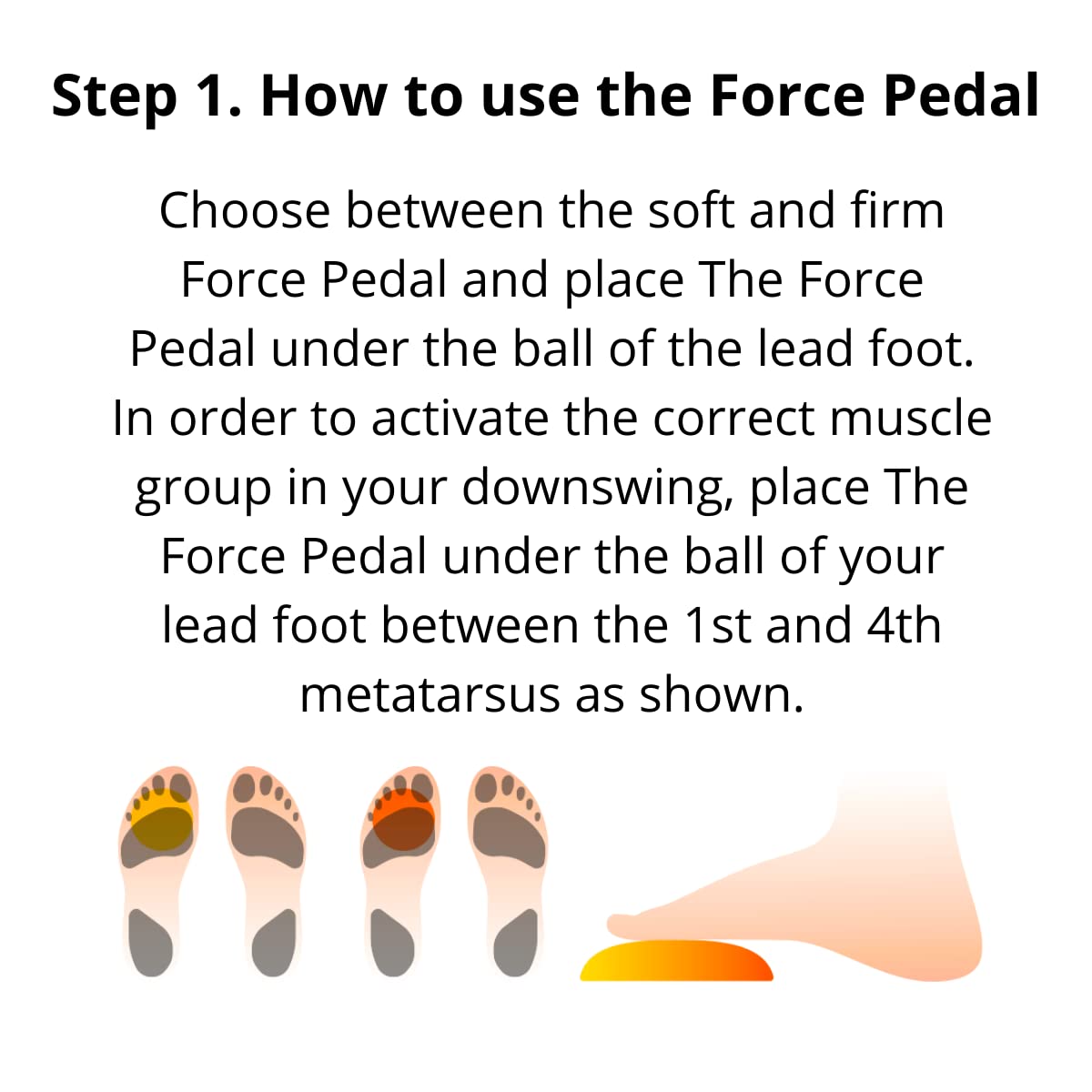 Step 1. How to use the Force Pedal

Choose between the soft and firm Force Pedal and place The Force Pedal under the ball of the lead foot. In order to activate the correct muscle group in your downswing, place The Force Pedal under the ball of your lead foot between the 1st and 4th metatarsus as shown.