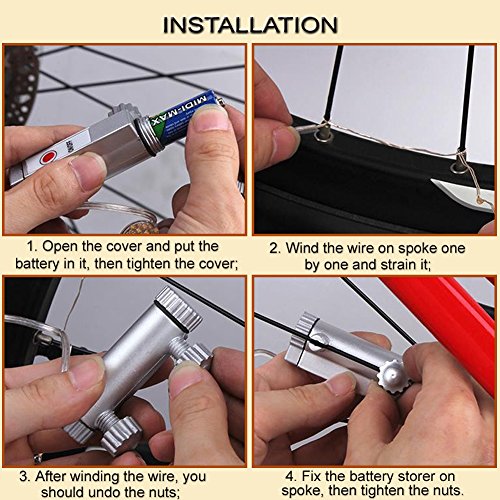 INSTALLATION

MIDI-MAX

1. Open the cover and put the battery in it, then tighten the cover;

2. Wind the wire on spoke one by one and strain it;

3. After winding the wire, you should undo the nuts;

4. Fix the battery storer on spoke, then tighten the nuts.